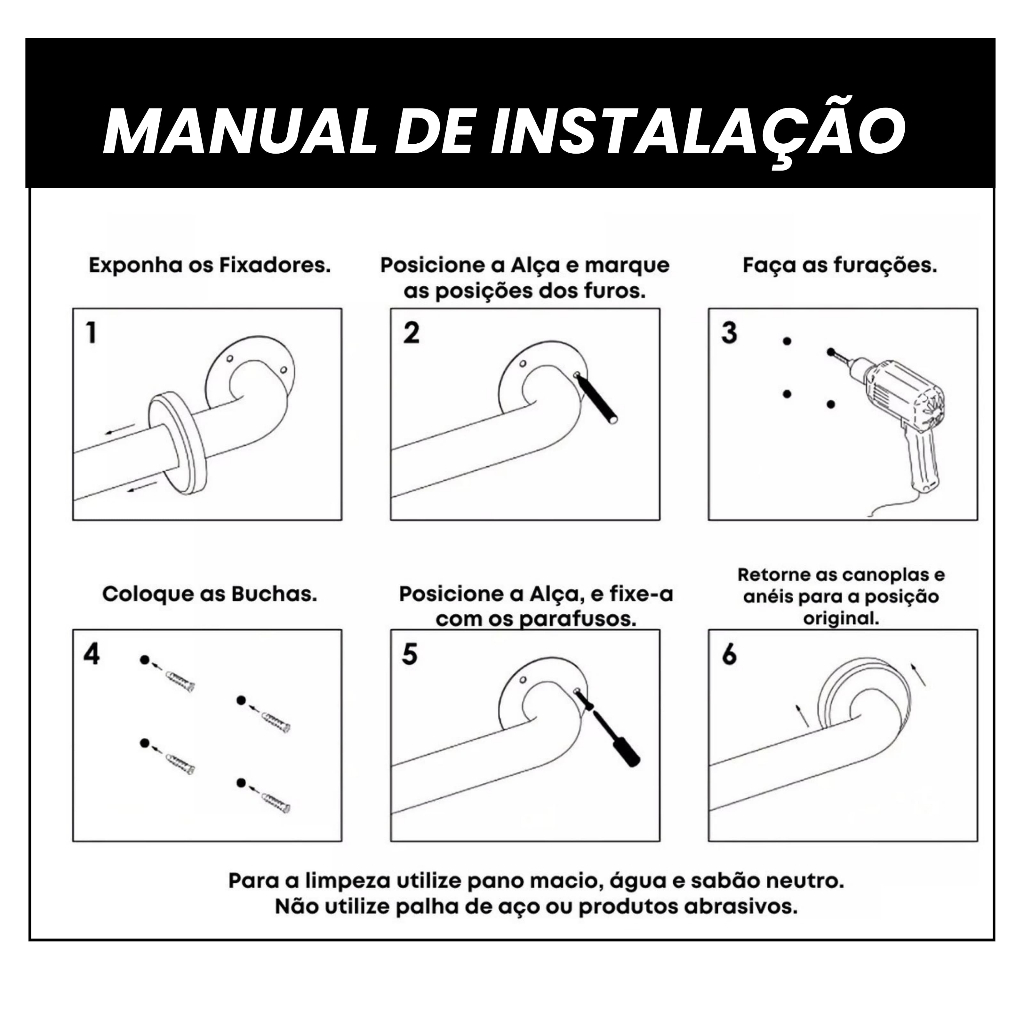 MANUAL DE INSTALAÇÃO

Exponha os Fixadores.

1

Posicione a Alça e marque as posições dos furos.

2

Faça as furações.

3

Coloque as Buchas.

4

Posicione a Alça, e fixe-a com os parafusos.

5

Retorne as canoplas e anéis para a posição original.

6

Para a limpeza utilize pano macio, água e sabão neutro.
Não utilize palha de aço ou produtos abrasivos.