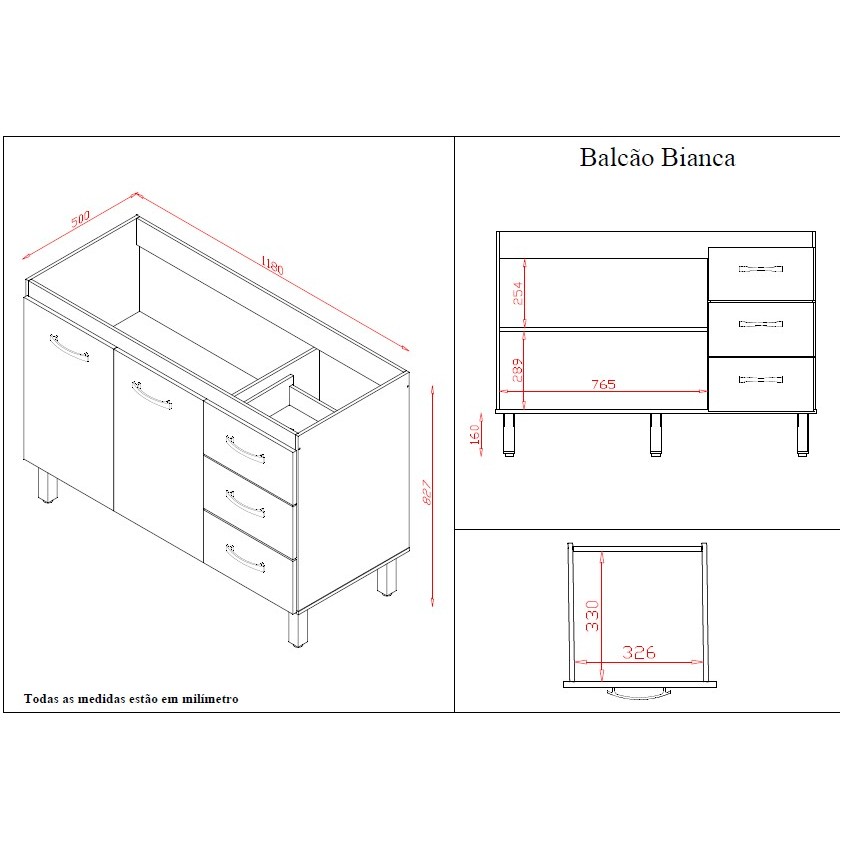 500

1180

827

Todas as medidas estão em milímetro

Balcão Bianca

254

289

765

160

330

326