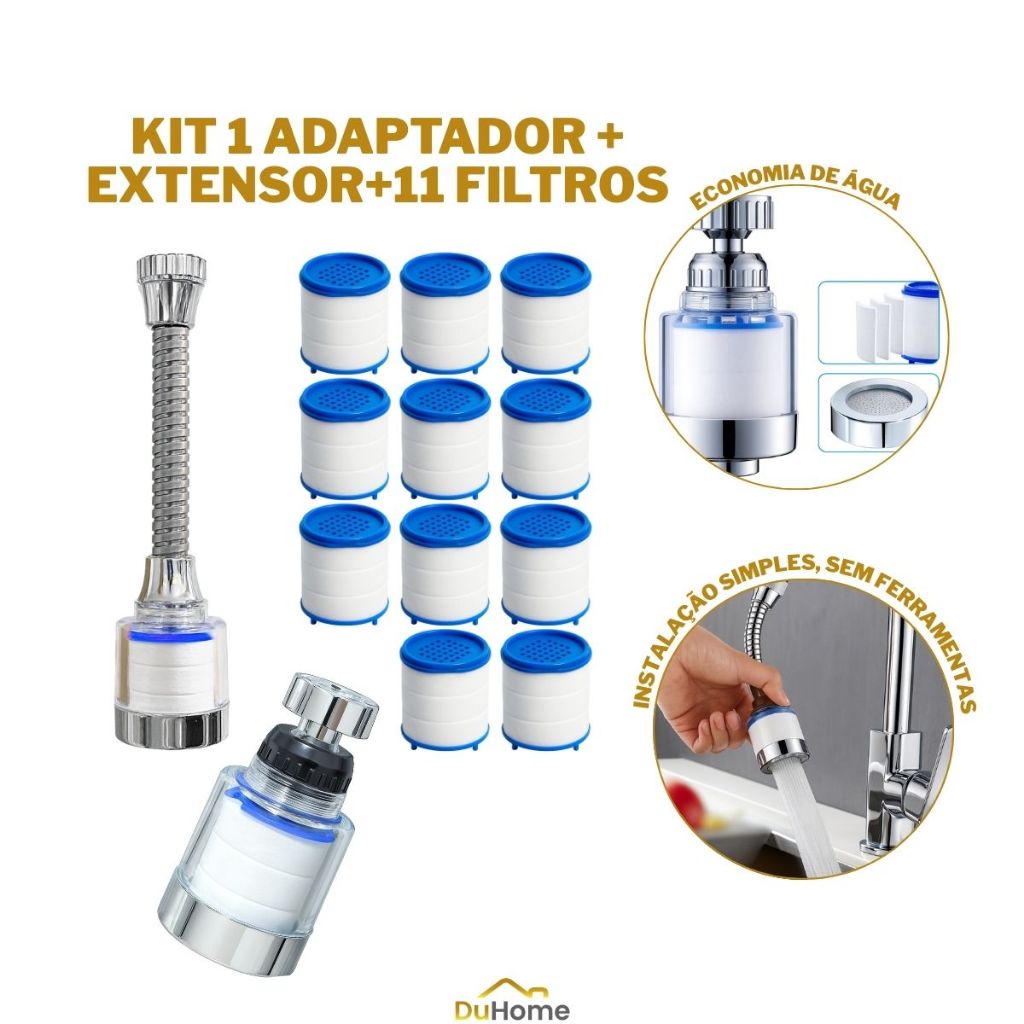 KIT 1 ADAPTADOR + EXTENSOR+11 FILTROS

ECONOMIA DE ÁGUA

INSTALAÇÃO SIMPLES, SEM FERRAMENTAS

DuHome