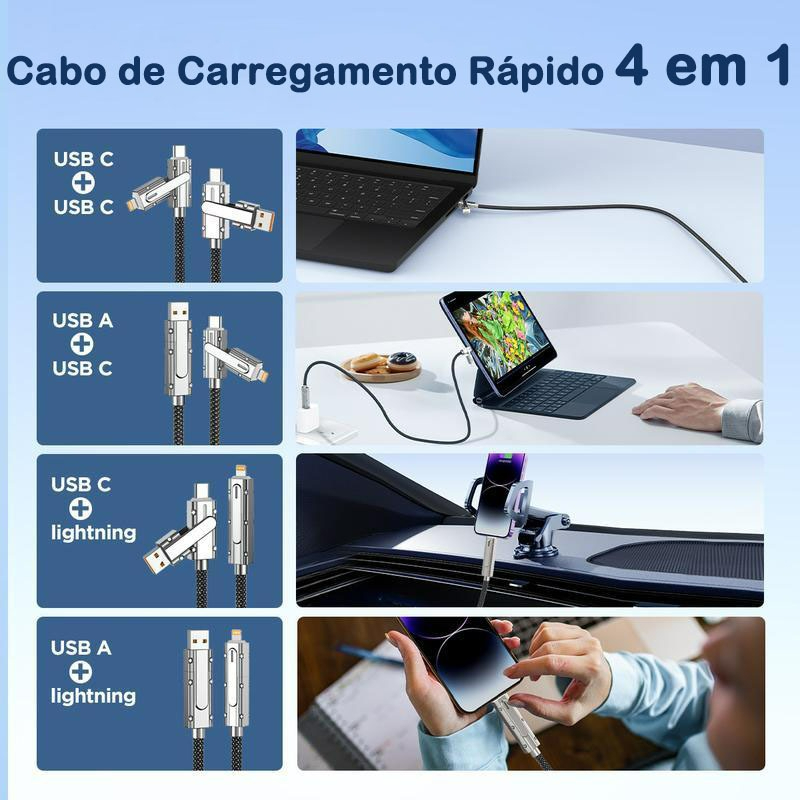 Cabo de Carregamento Rápido 4 em 1

USB C
+
USB C

USB A
+
USB C

USB C
+
lightning

USB A
+
lightning