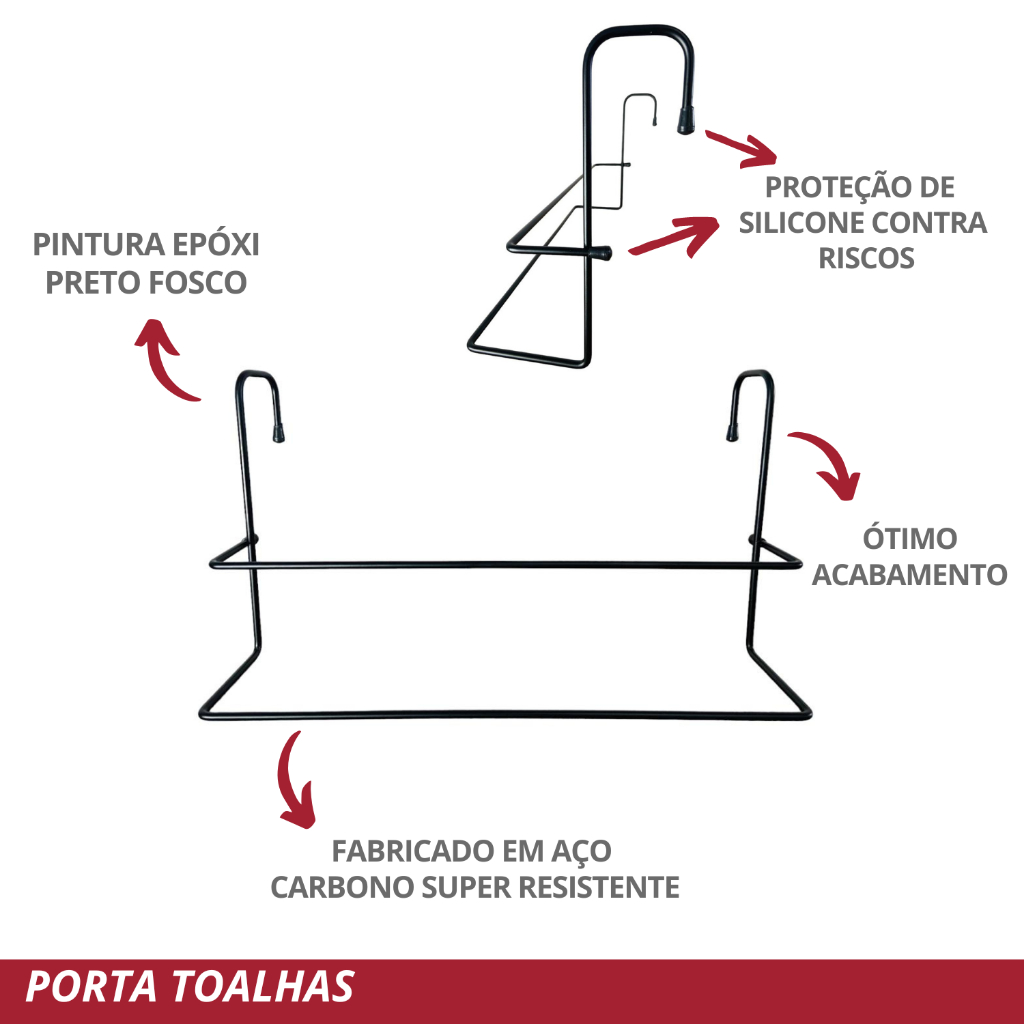 PROTEÇÃO DE SILICONE CONTRA RISCOS

PINTURA EPÓXI PRETO FOSCO

ÓTIMO ACABAMENTO

FABRICADO EM AÇO CARBONO SUPER RESISTENTE

PORTA TOALHAS