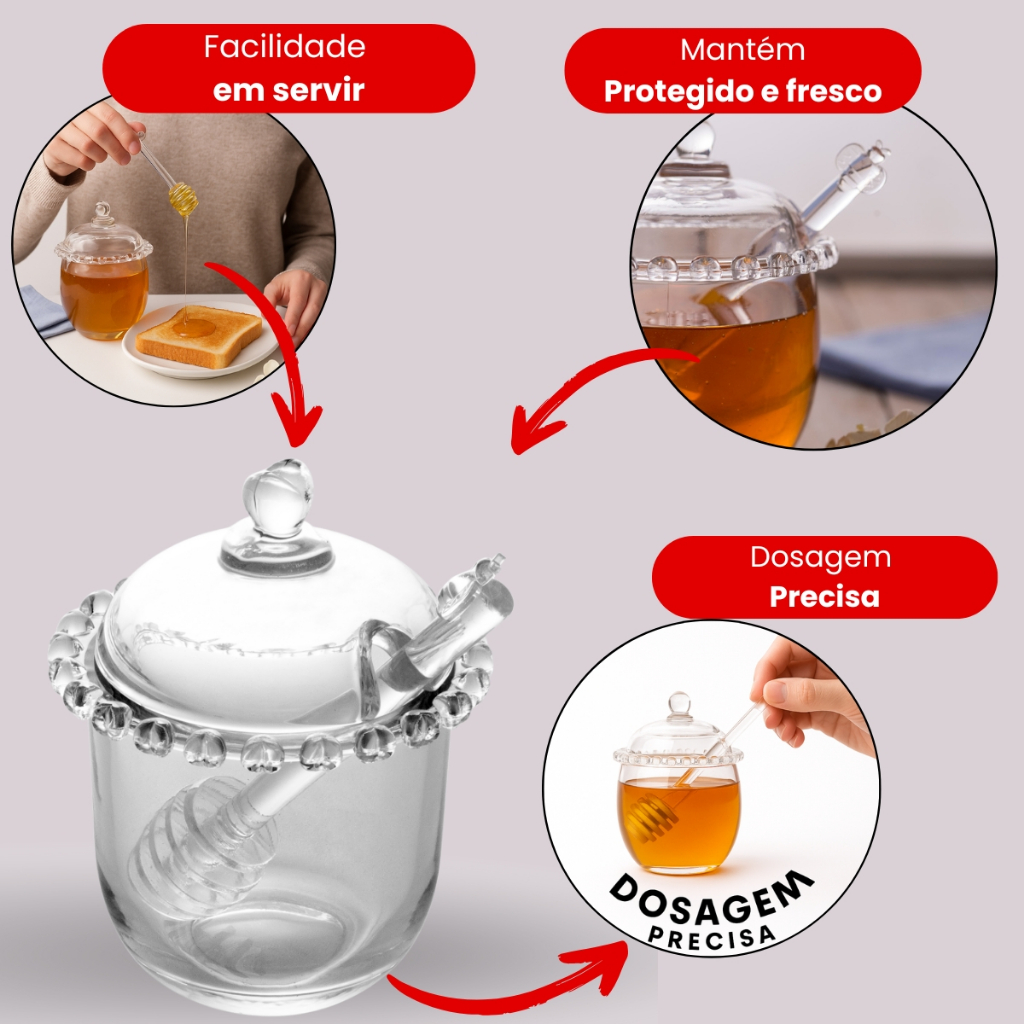 Facilidade
em servir

Mantém
Protegido e fresco

Dosagem
Precisa

DOSAGEM
PRECISA