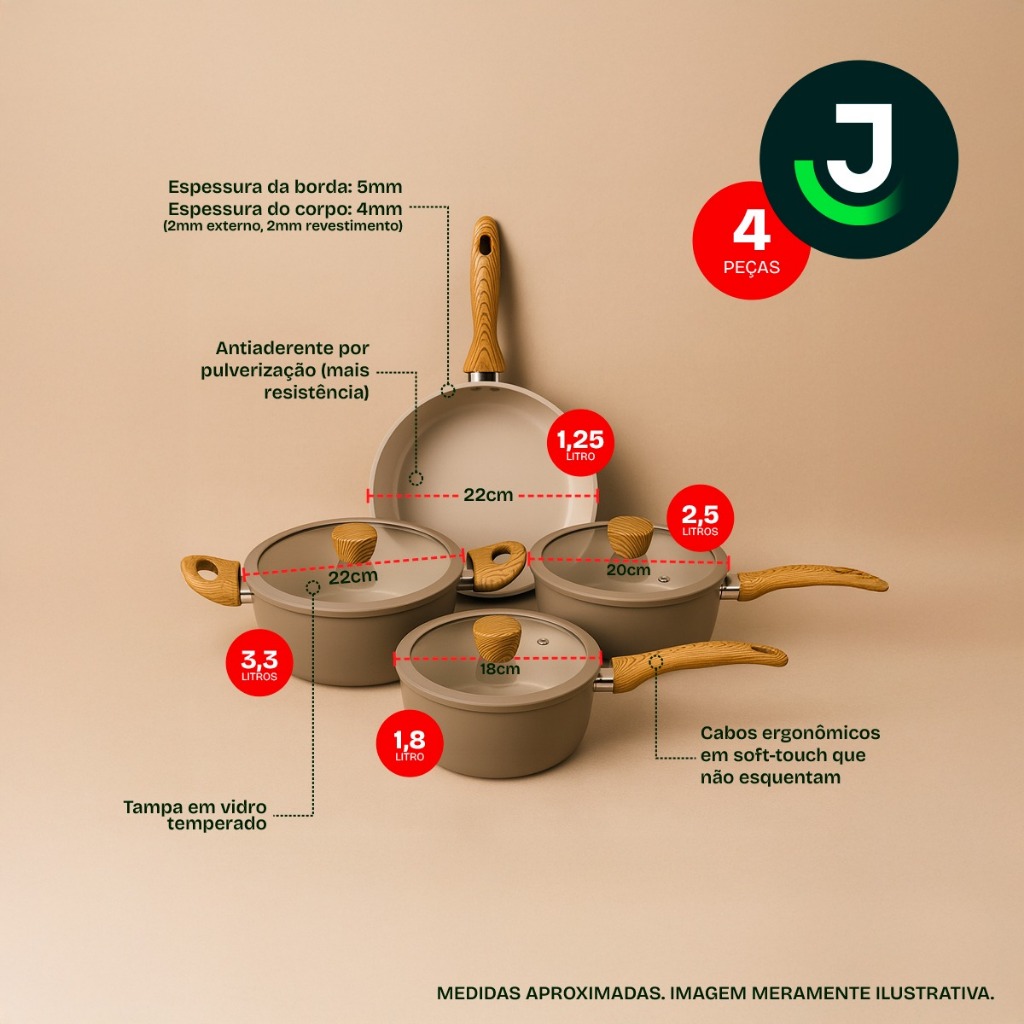 J

4
PEÇAS

Espessura da borda: 5mm
Espessura do corpo: 4mm
(2mm externo, 2mm revestimento)

Antiaderente por pulverização (mais resistência)

1,25
LITRO

22cm

2,5
LITROS

22cm

20cm

3,3
LITROS

18cm

1,8
LITRO

Cabos ergonômicos em soft-touch que não esquentam

Tampa em vidro temperado

MEDIDAS APROXIMADAS. IMAGEM MERAMENTE ILUSTRATIVA.