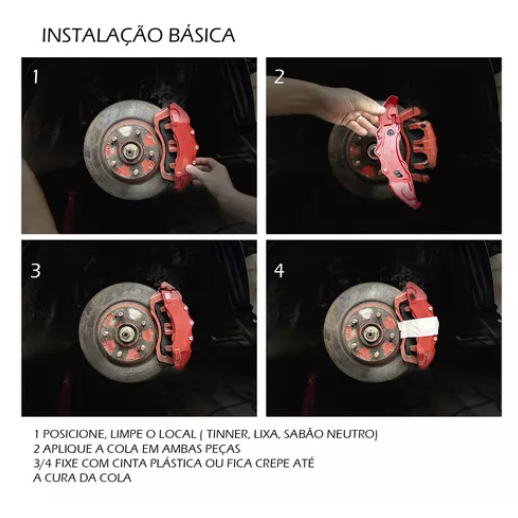 INSTALAÇÃO BÁSICA

1

2

3

4

1 POSICIONE, LIMPE O LOCAL ( TINNER, LIXA, SABÃO NEUTRO)
2 APLIQUE A COLA EM AMBAS PEÇAS
3/4 FIXE COM CINTA PLÁSTICA OU FICA CREPE ATÉ A CURA DA COLA