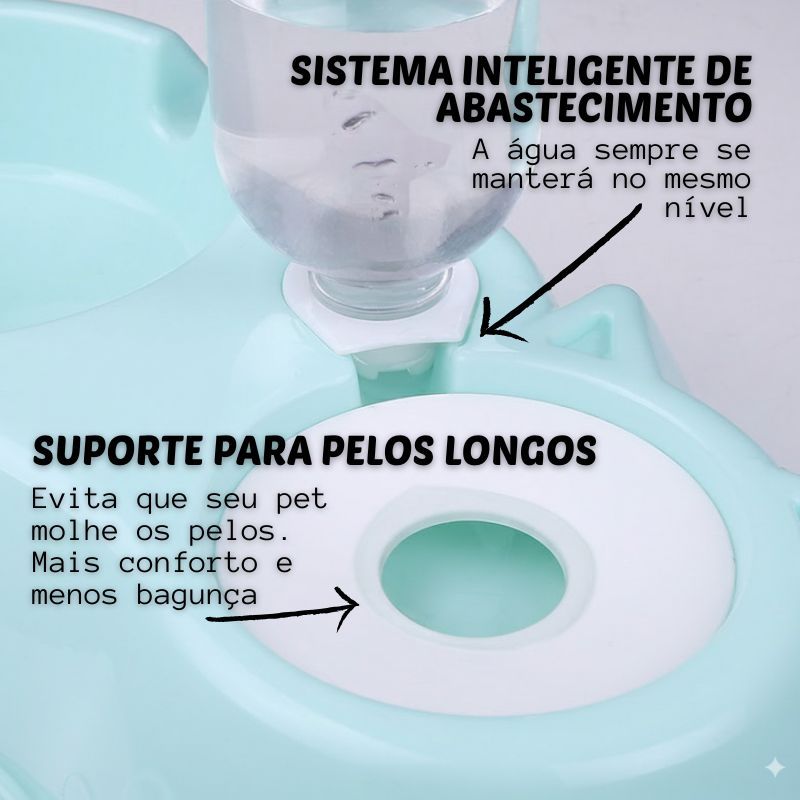 SISTEMA INTELIGENTE DE ABASTECIMENTO

A água sempre se manterá no mesmo nível

SUPORTE PARA PELOS LONGOS

Evita que seu pet molhe os pelos. Mais conforto e menos bagunça