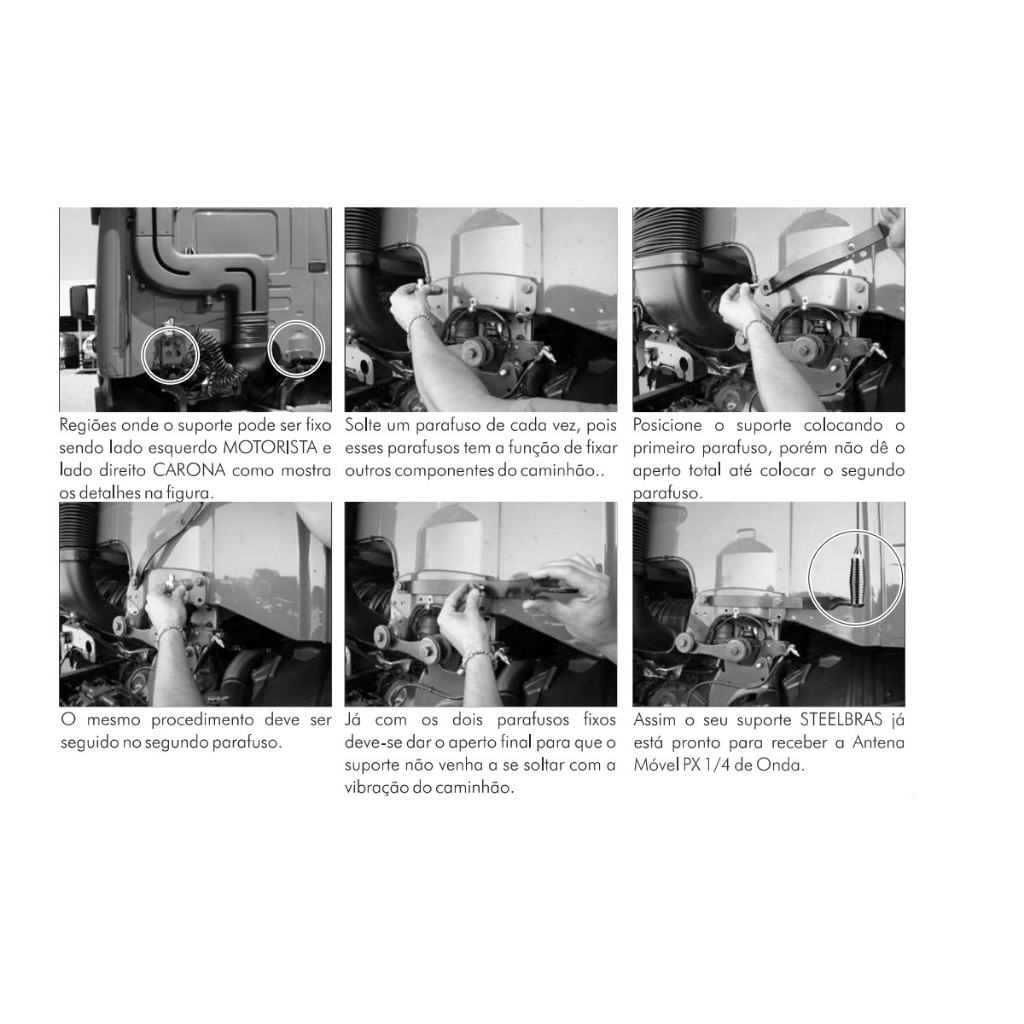 Regiões onde o suporte pode ser fixo sendo lado esquerdo MOTORISTA e lado direito CARONA como mostra os detalhes na figura.

Solte um parafuso de cada vez, pois esses parafusos tem a função de fixar outros componentes do caminhão..

Posicione o suporte colocando o primeiro parafuso, porém não dê o aperto total até colocar o segundo parafuso.

O mesmo procedimento deve ser seguido no segundo parafuso.

Já com os dois parafusos fixos deve-se dar o aperto final para que o suporte não venha a se soltar com a vibração do caminhão.

Assim o seu suporte STEELBRAS já está pronto para receber a Antena Móvel PX 1/4 de Onda.