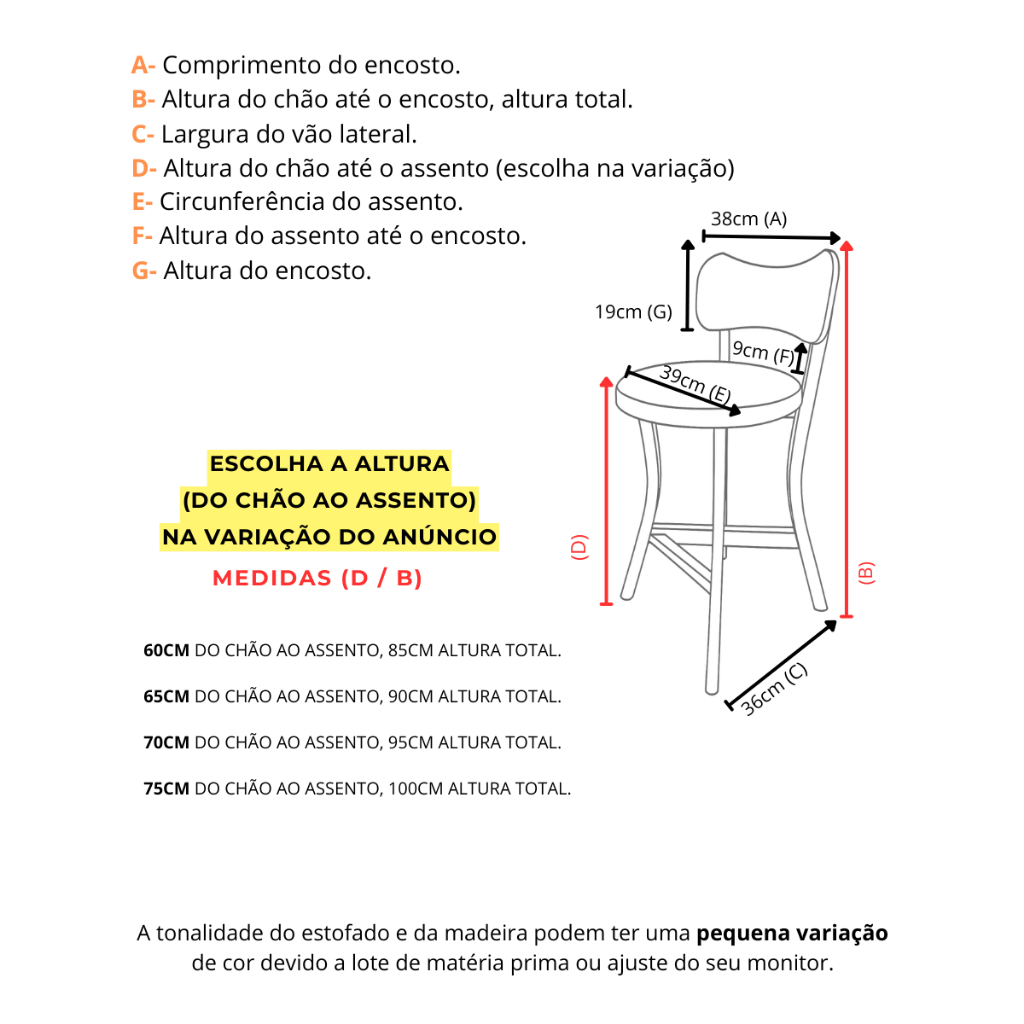 A- Comprimento do encosto.
B- Altura do chão até o encosto, altura total.
C- Largura do vão lateral.
D- Altura do chão até o assento (escolha na variação)
E- Circunferência do assento.
F- Altura do assento até o encosto.
G- Altura do encosto.

38cm (A)
19cm (G)
9cm (F)
39cm (E)
(D)
(B)
36cm (C)

ESCOLHA A ALTURA
(DO CHÃO AO ASSENTO)
NA VARIAÇÃO DO ANÚNCIO
MEDIDAS (D / B)

60CM DO CHÃO AO ASSENTO, 85CM ALTURA TOTAL.

65CM DO CHÃO AO ASSENTO, 90CM ALTURA TOTAL.

70CM DO CHÃO AO ASSENTO, 95CM ALTURA TOTAL.

75CM DO CHÃO AO ASSENTO, 100CM ALTURA TOTAL.

A tonalidade do estofado e da madeira podem ter uma pequena variação de cor devido a lote de matéria prima ou ajuste do seu monitor.