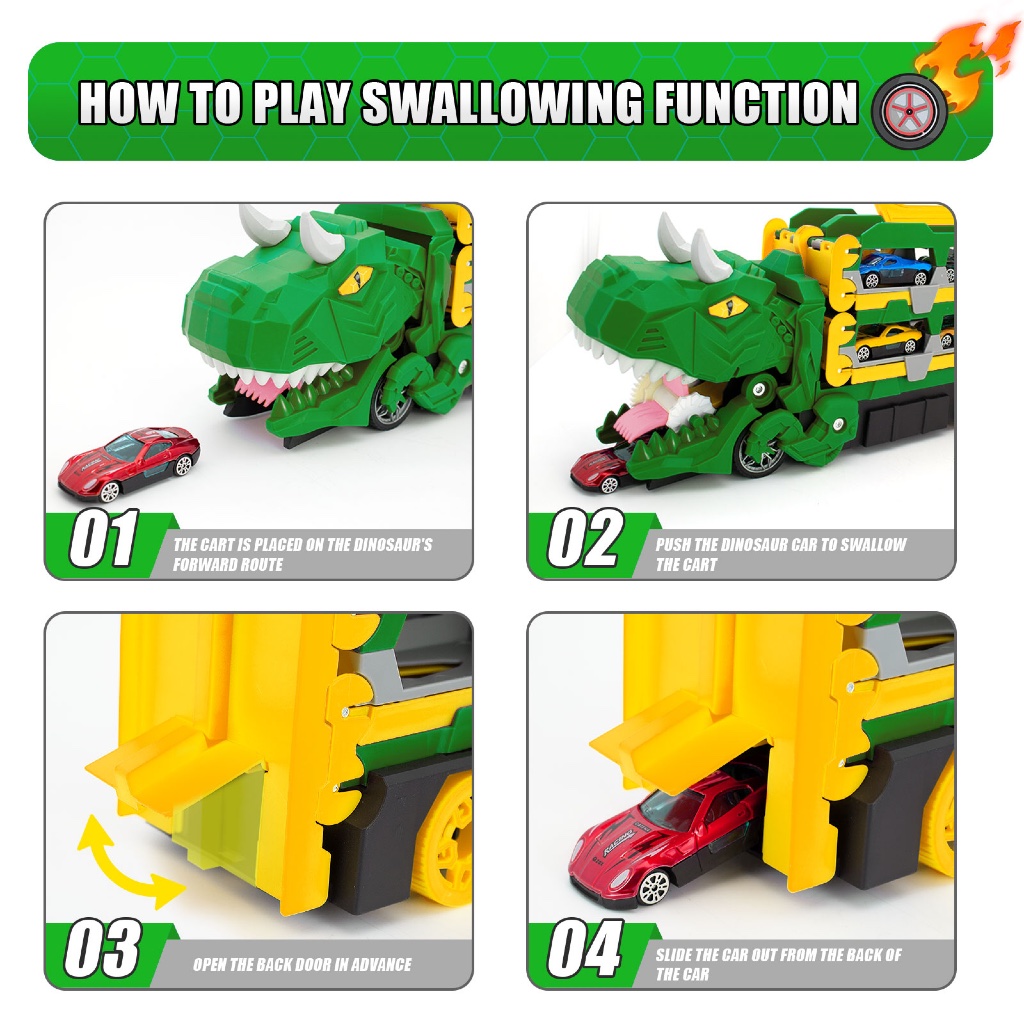 HOW TO PLAY SWALLOWING FUNCTION

01
THE CART IS PLACED ON THE DINOSAUR'S FORWARD ROUTE

02
PUSH THE DINOSAUR CAR TO SWALLOW THE CART

03
OPEN THE BACK DOOR IN ADVANCE

04
SLIDE THE CAR OUT FROM THE BACK OF THE CAR