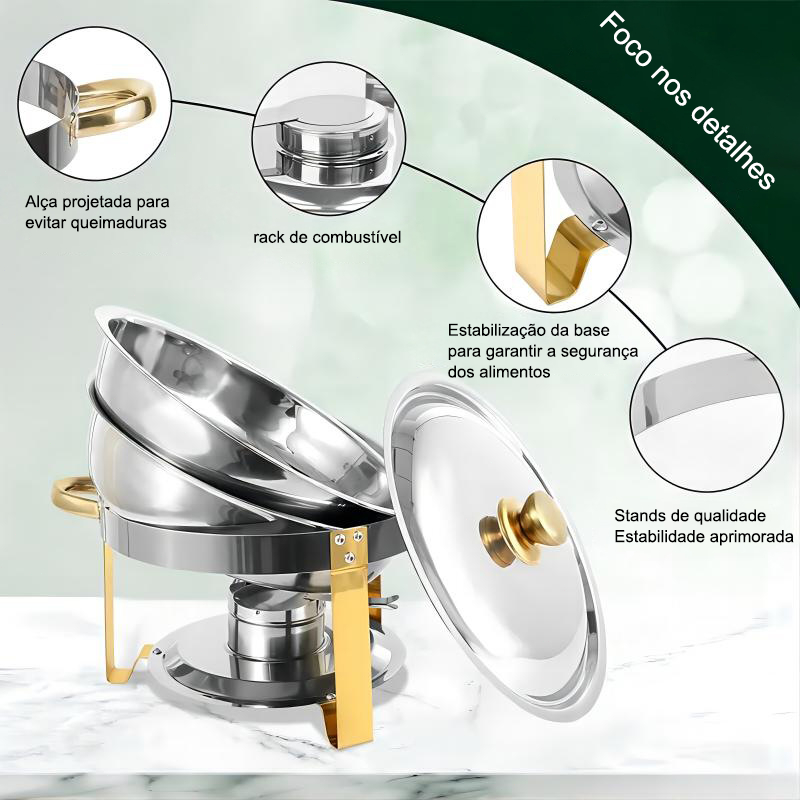 Foco nos detalhes

Alça projetada para evitar queimaduras

rack de combustível

Estabilização da base para garantir a segurança dos alimentos

Stands de qualidade
Estabilidade aprimorada