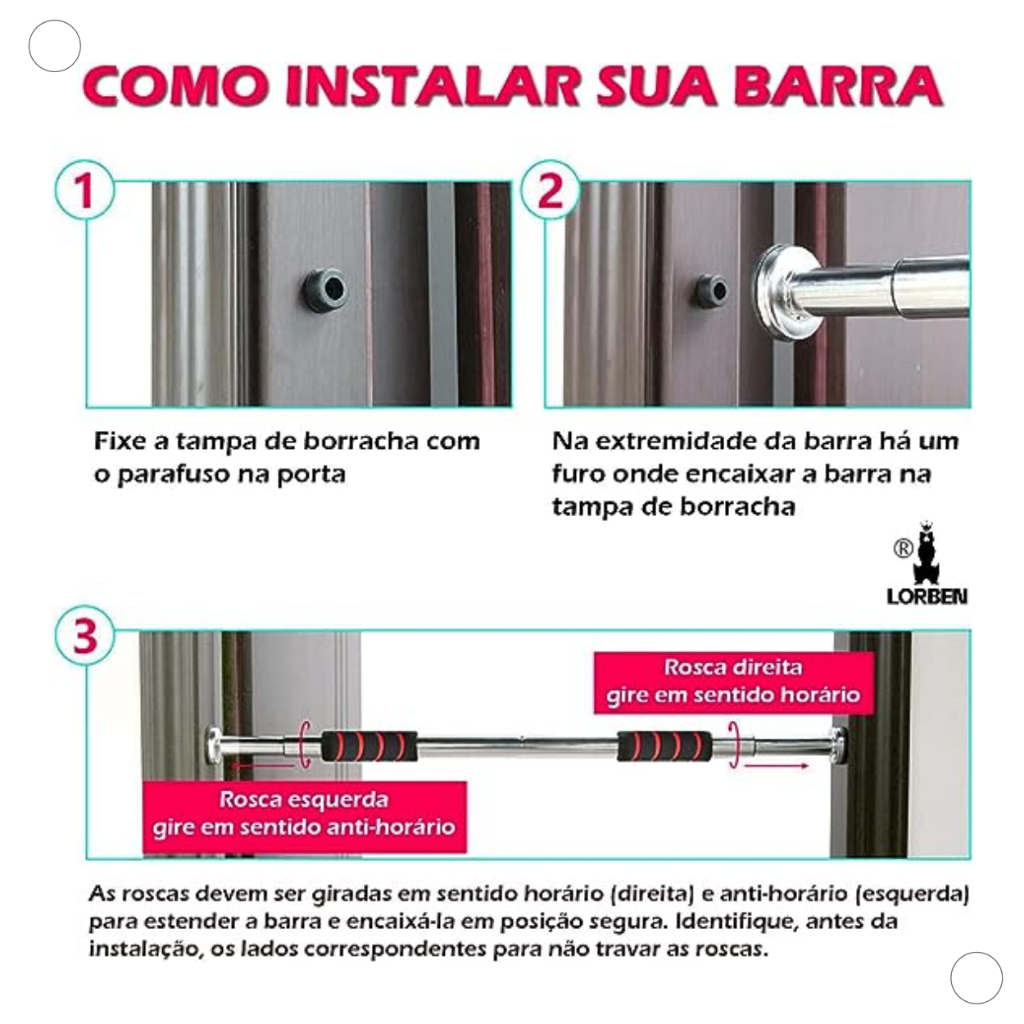 COMO INSTALAR SUA BARRA

1

Fixe a tampa de borracha com o parafuso na porta

2

Na extremidade da barra há um furo onde encaixar a barra na tampa de borracha

®
LORBEN

3

Rosca direita
gire em sentido horário

Rosca esquerda
gire em sentido anti-horário

As roscas devem ser giradas em sentido horário (direita) e anti-horário (esquerda) para estender a barra e encaixá-la em posição segura. Identifique, antes da instalação, os lados correspondentes para não travar as roscas.