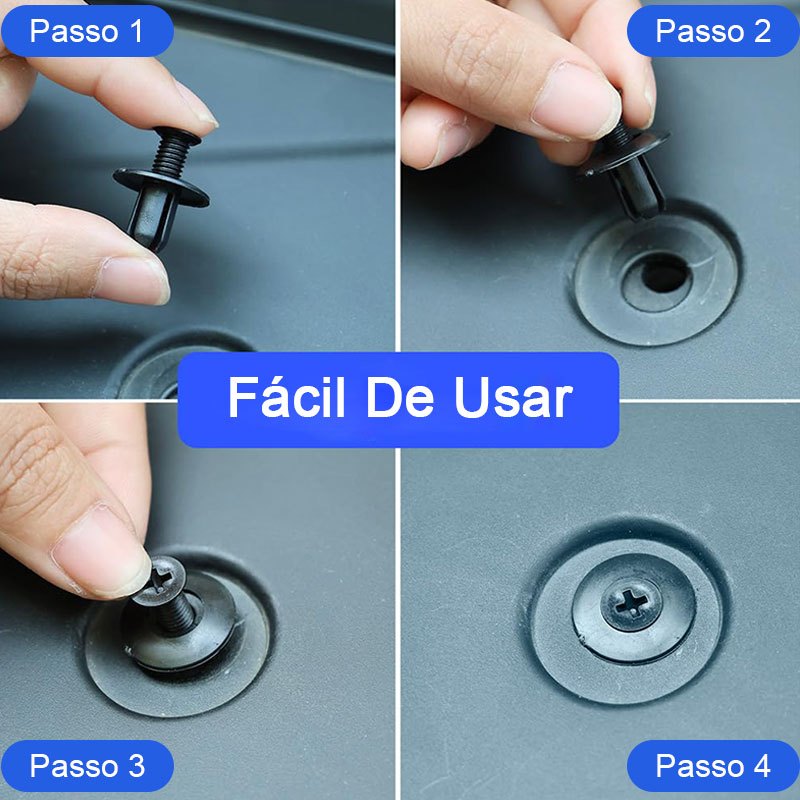 Passo 1

Passo 2

Fácil De Usar

Passo 3

Passo 4