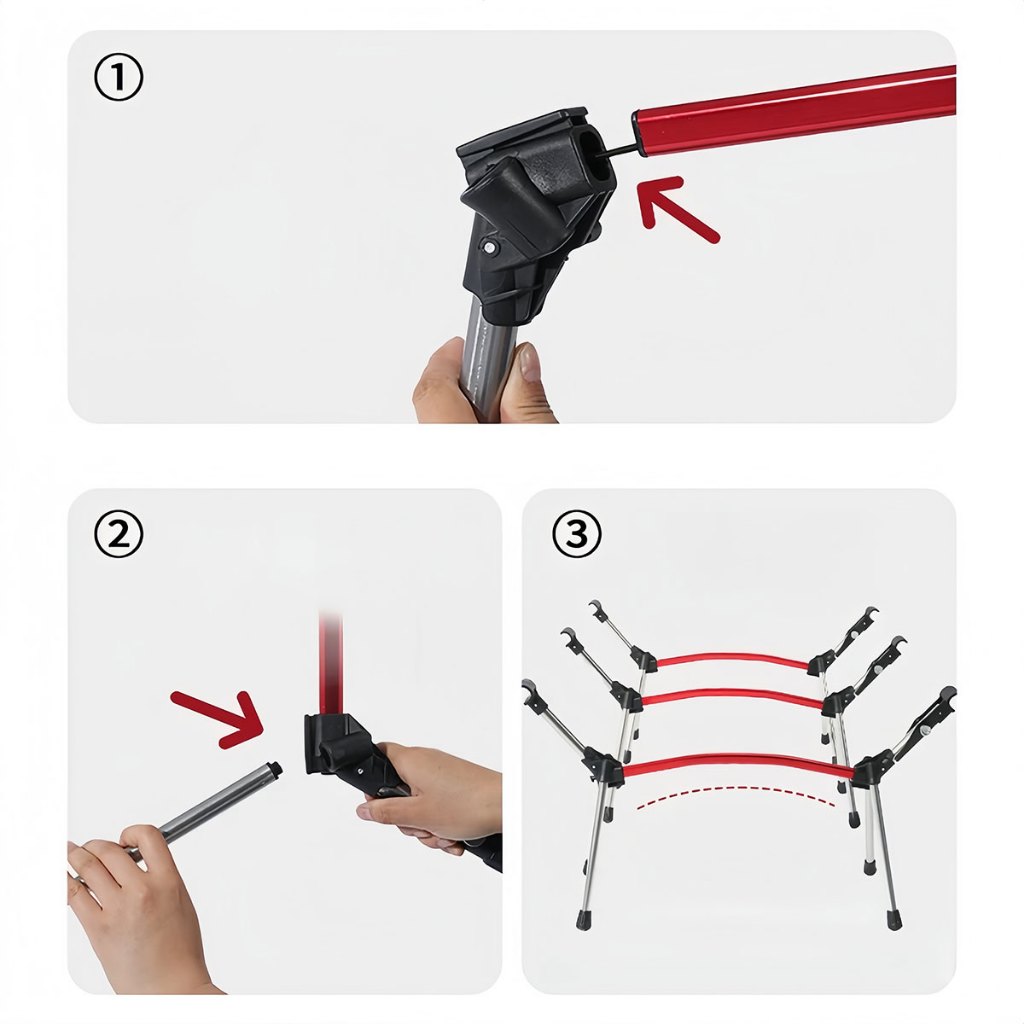 ①

②

③