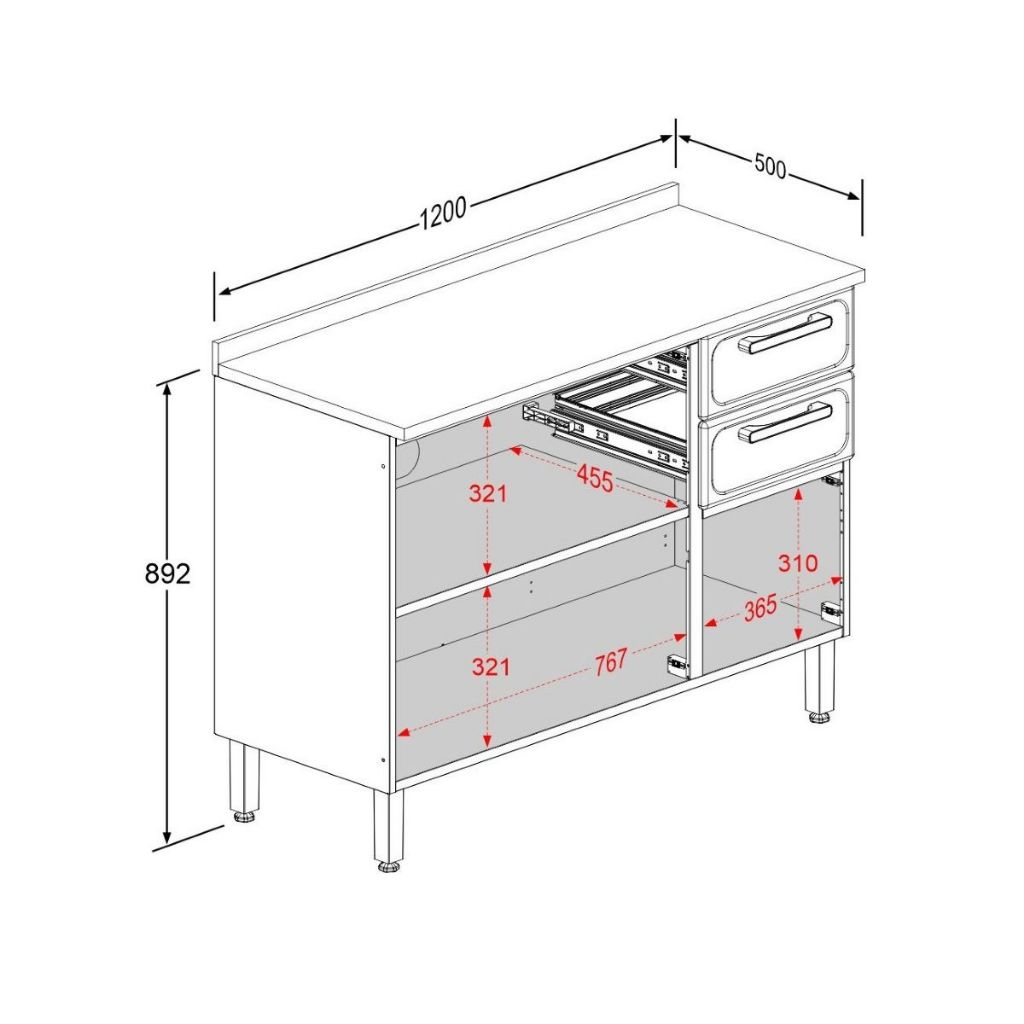 1200
500
892
321
455
321
767
310
365