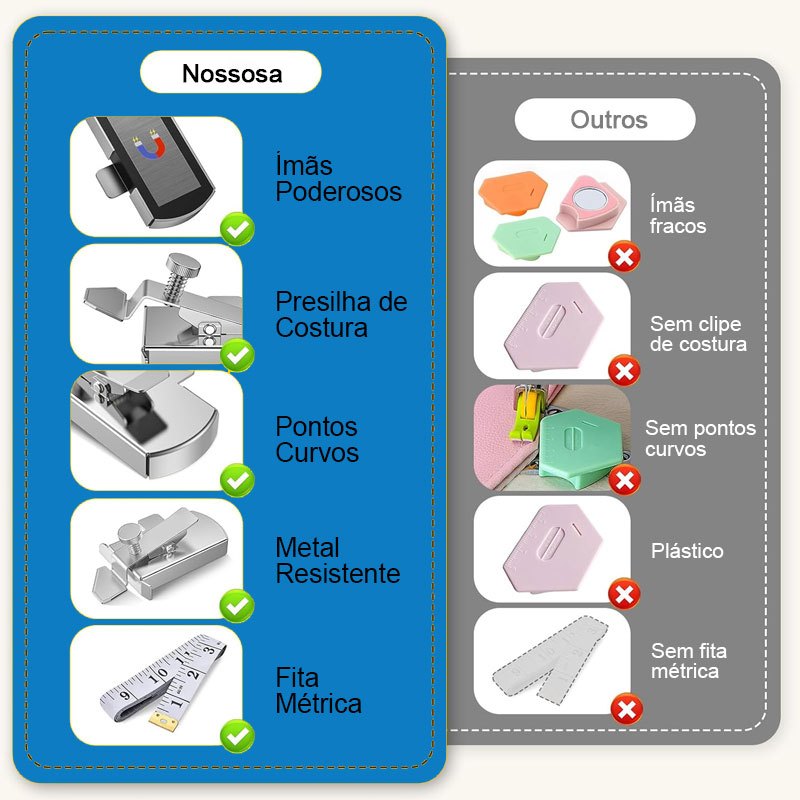 Nossosa

Ímãs Poderosos

Presilha de Costura

Pontos Curvos

Metal Resistente

Fita Métrica

Outros

Ímãs fracos

Sem clipe de costura

Sem pontos curvos

Plástico

Sem fita métrica