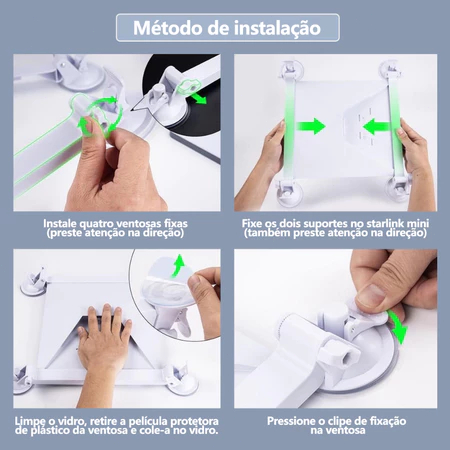 Método de instalação

Instale quatro ventosas fixas (preste atenção na direção)

Fixe os dois suportes no starlink mini (também preste atenção na direção)

Limpe o vidro, retire a película protetora de plástico da ventosa e cole-a no vidro.

Pressione o clipe de fixação na ventosa