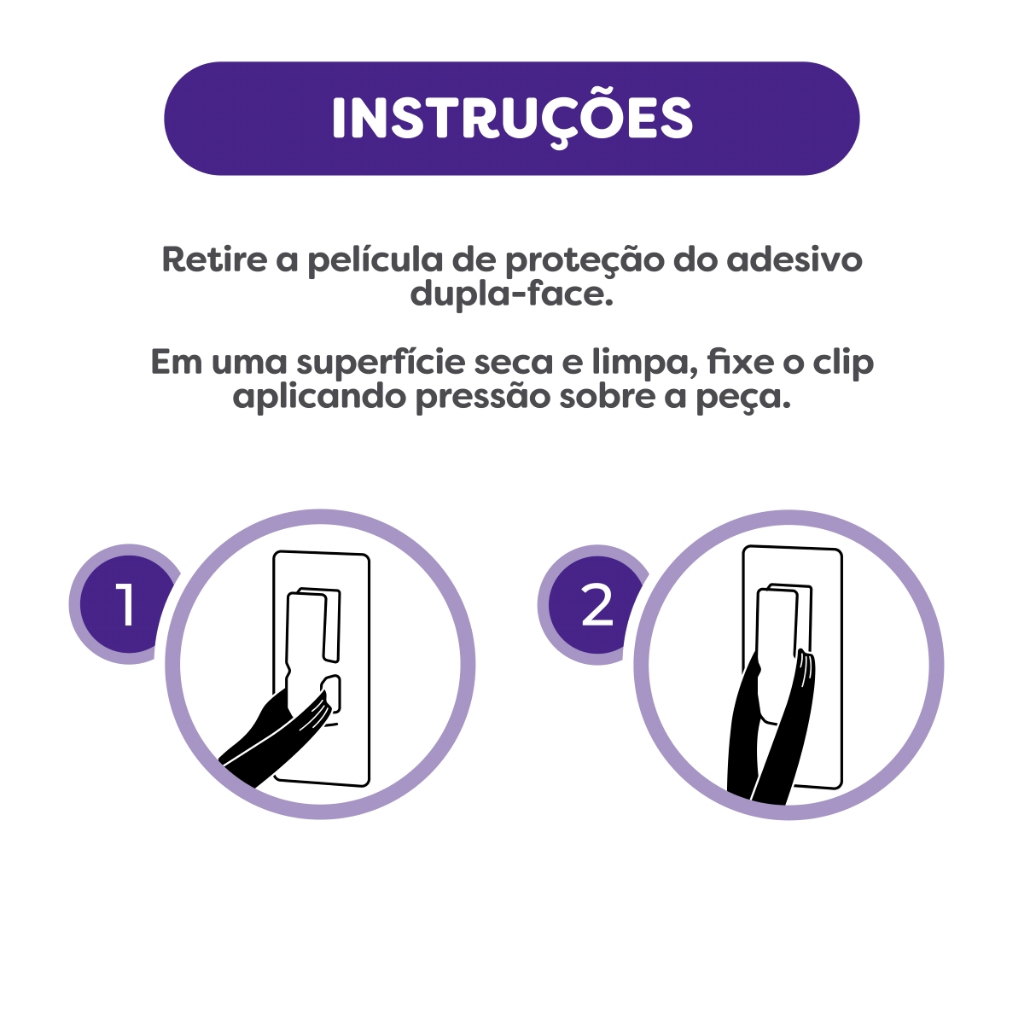 INSTRUÇÕES

Retire a película de proteção do adesivo dupla-face.

Em uma superfície seca e limpa, fixe o clip aplicando pressão sobre a peça.

1

2