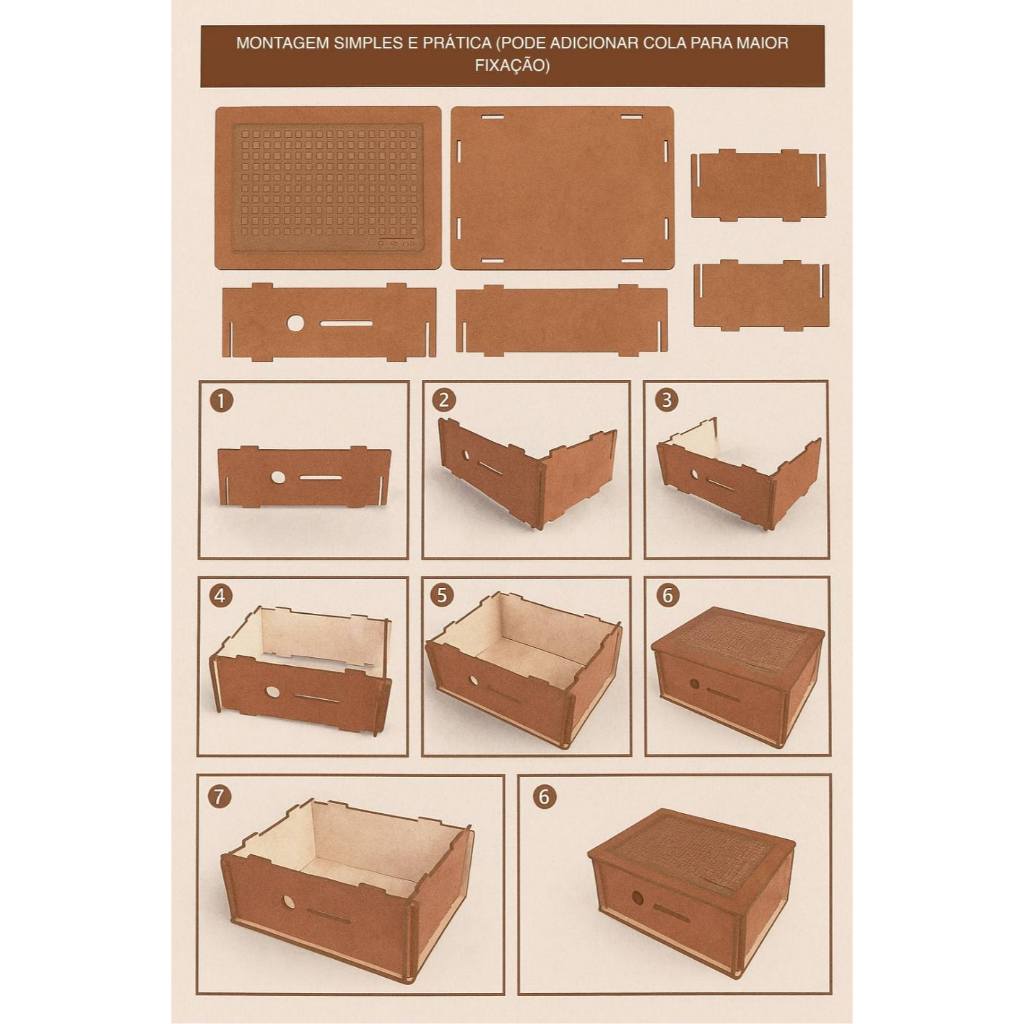 MONTAGEM SIMPLES E PRÁTICA (PODE ADICIONAR COLA PARA MAIOR FIXAÇÃO)

1

2

3

4

5

6

7

6