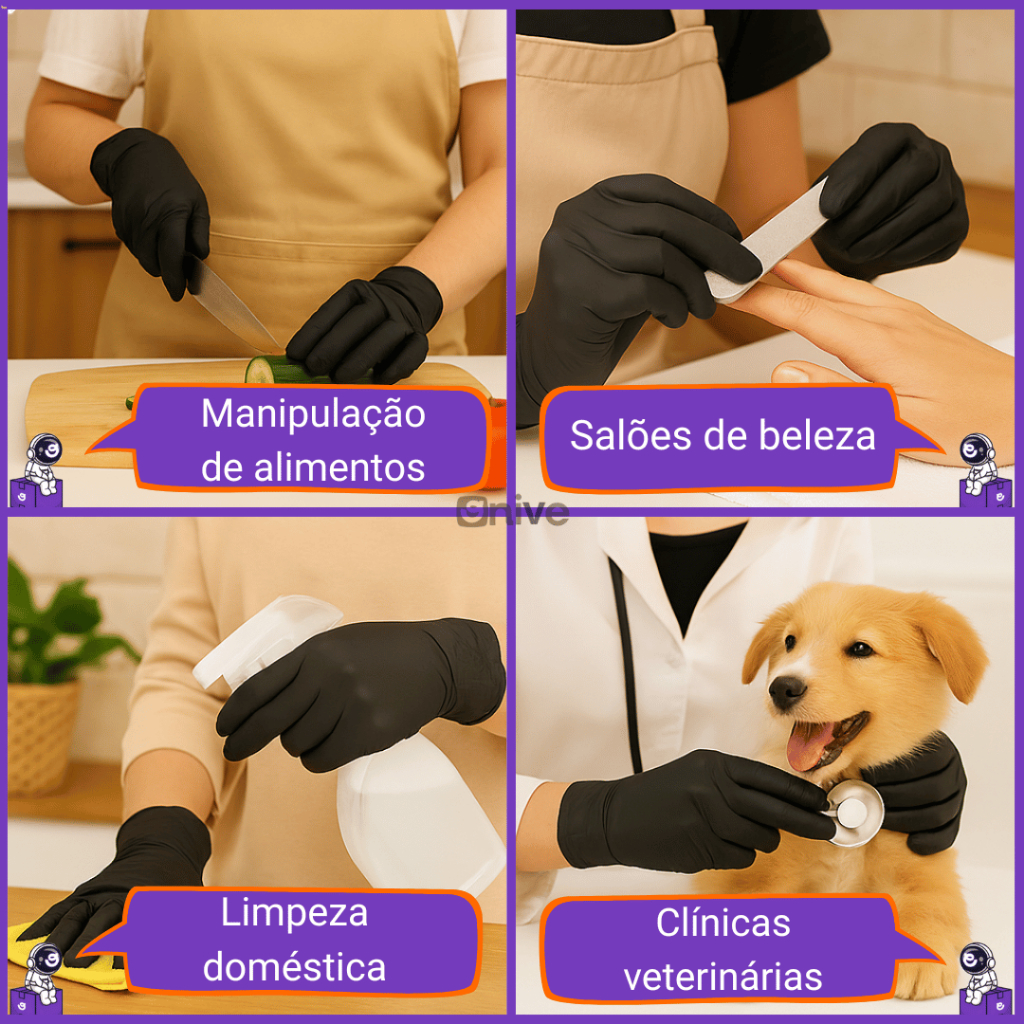 Manipulação de alimentos

Salões de beleza

Onive

Limpeza doméstica

Clínicas veterinárias