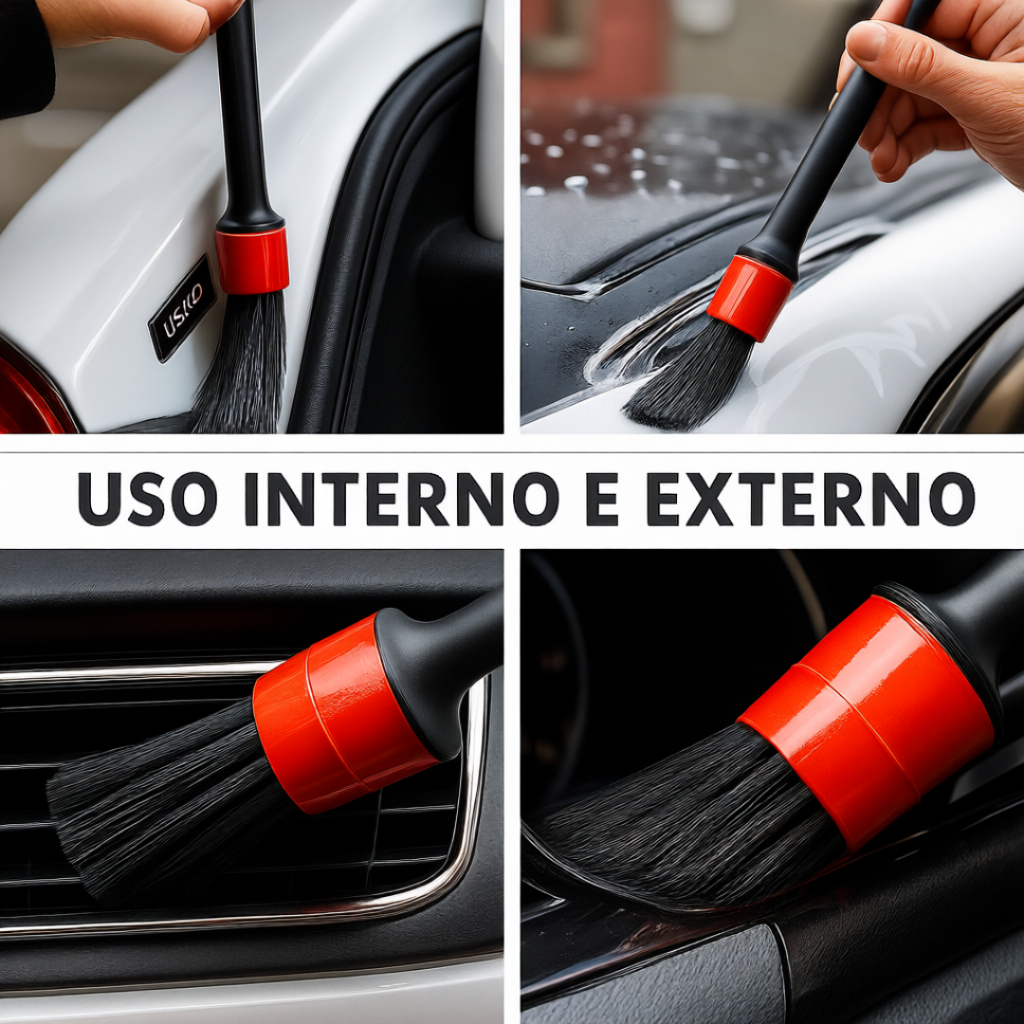 USKO

USO INTERNO E EXTERNO