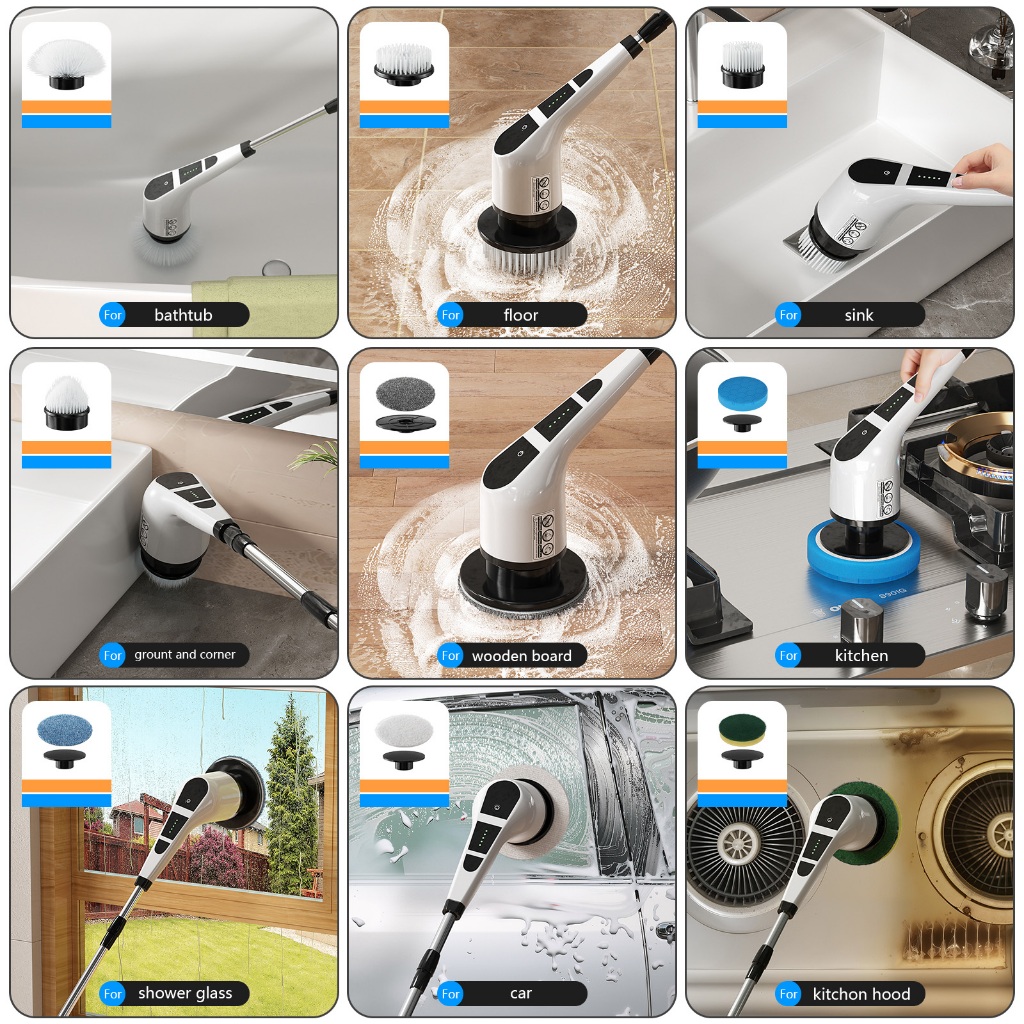 For bathtub

For floor

For sink

For ground and corner

For wooden board

For kitchen

For shower glass

For car

For kitchon hood