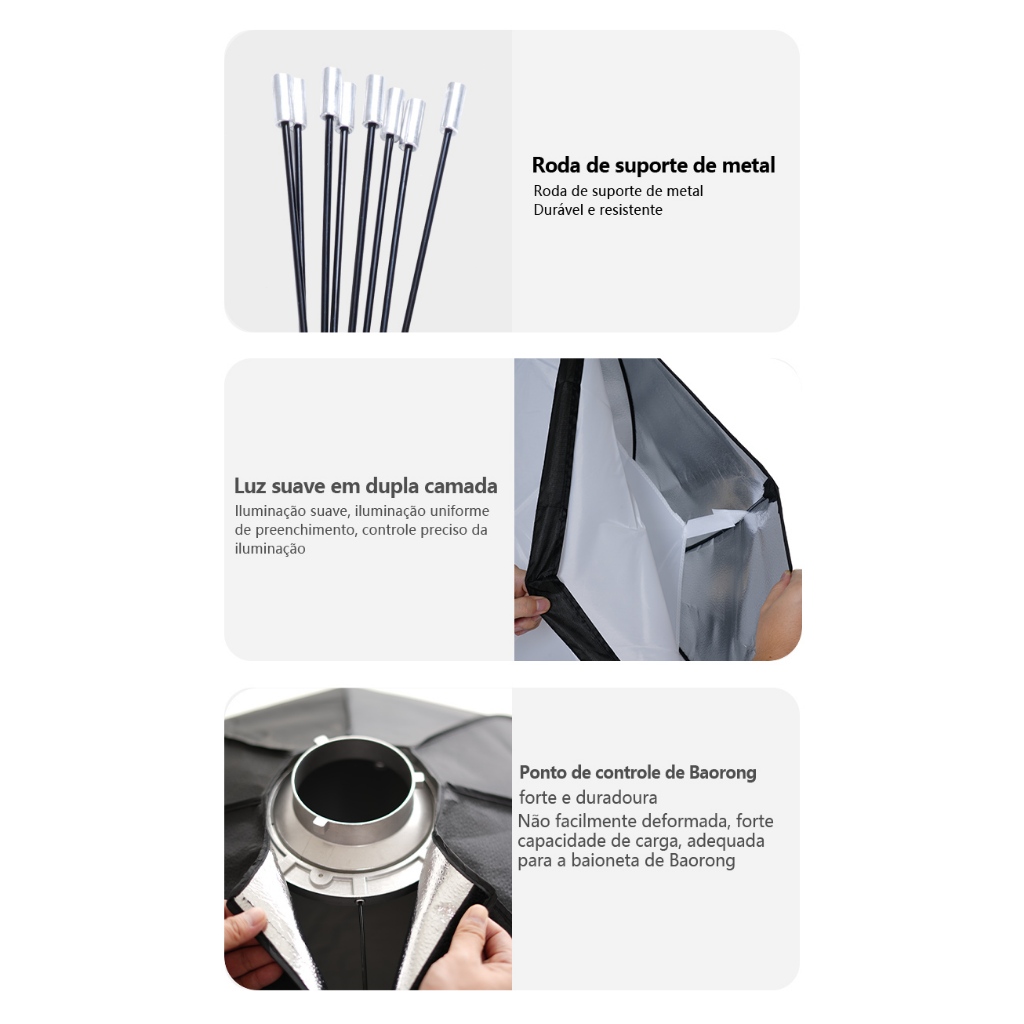 Roda de suporte de metal
Roda de suporte de metal
Durável e resistente

Luz suave em dupla camada
Iluminação suave, iluminação uniforme de preenchimento, controle preciso da iluminação

Ponto de controle de Baorong
forte e duradoura
Não facilmente deformada, forte capacidade de carga, adequada para a baioneta de Baorong