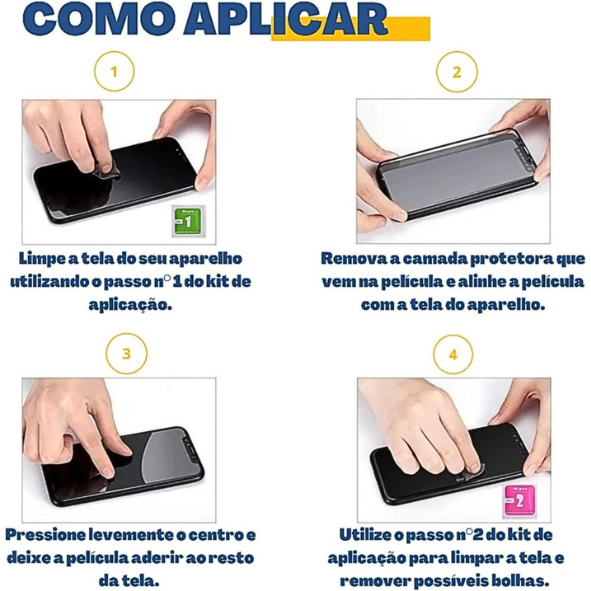 COMO APLICAR

1

Wipes
1

Limpe a tela do seu aparelho utilizando o passo n°1 do kit de aplicação.

2

Remova a camada protetora que vem na película e alinhe a película com a tela do aparelho.

3

Pressione levemente o centro e deixe a película aderir ao resto da tela.

4

Wipes
2

Utilize o passo n°2 do kit de aplicação para limpar a tela e remover possíveis bolhas.