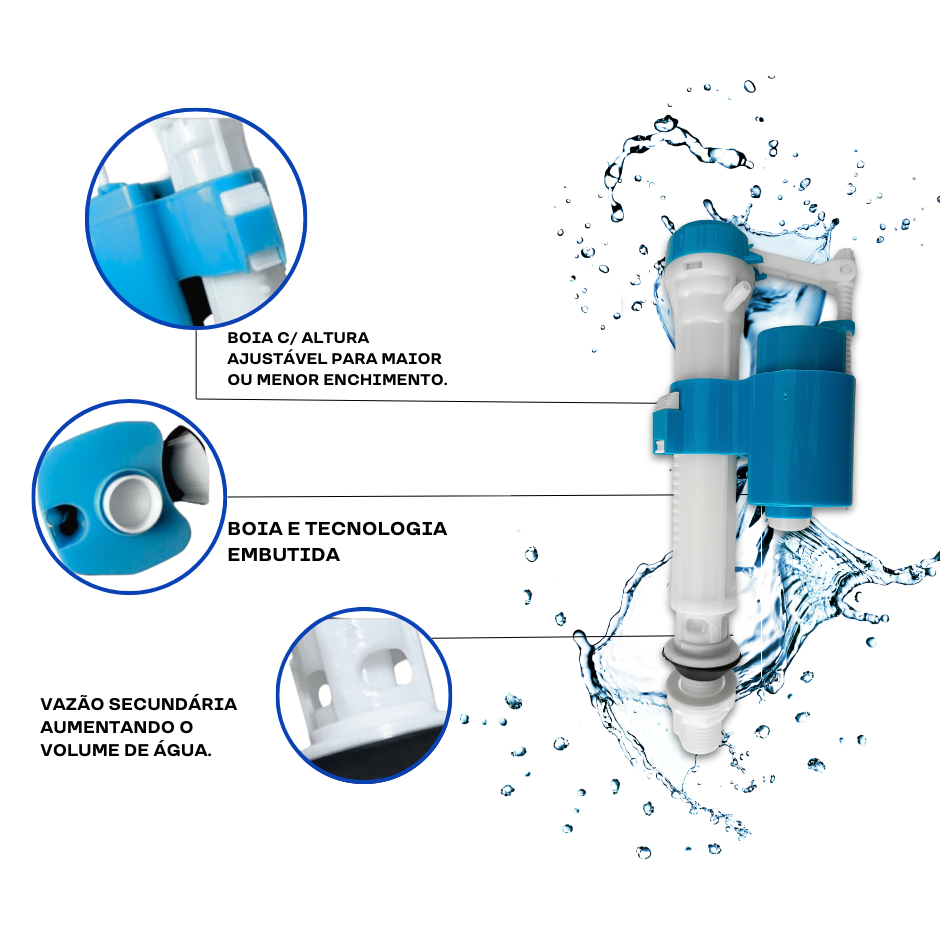 BOIA C/ ALTURA AJUSTÁVEL PARA MAIOR OU MENOR ENCHIMENTO.

BOIA E TECNOLOGIA EMBUTIDA

VAZÃO SECUNDÁRIA AUMENTANDO O VOLUME DE ÁGUA.