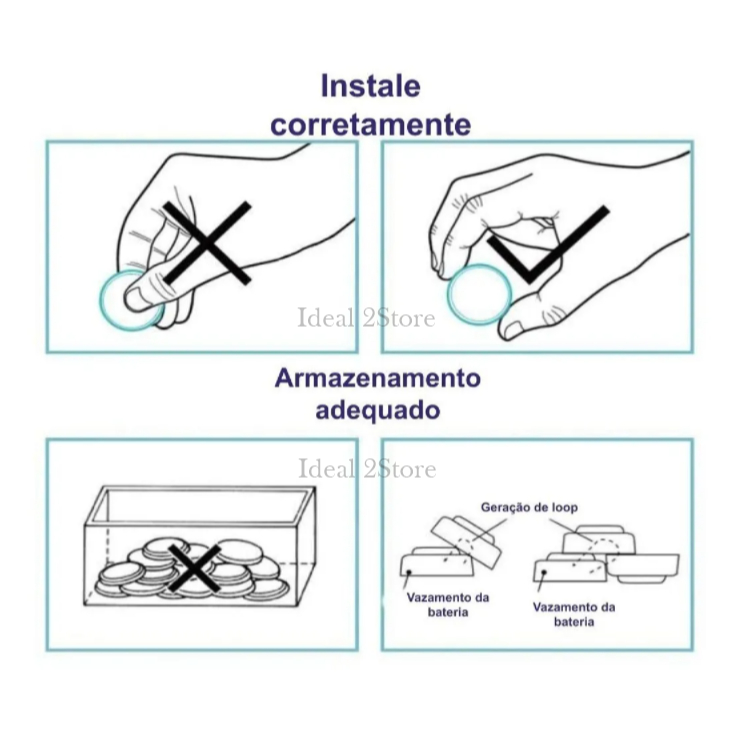 Instale corretamente

Ideal 2Store

Armazenamento adequado

Ideal 2Store

Geração de loop

Vazamento da bateria

Vazamento da bateria