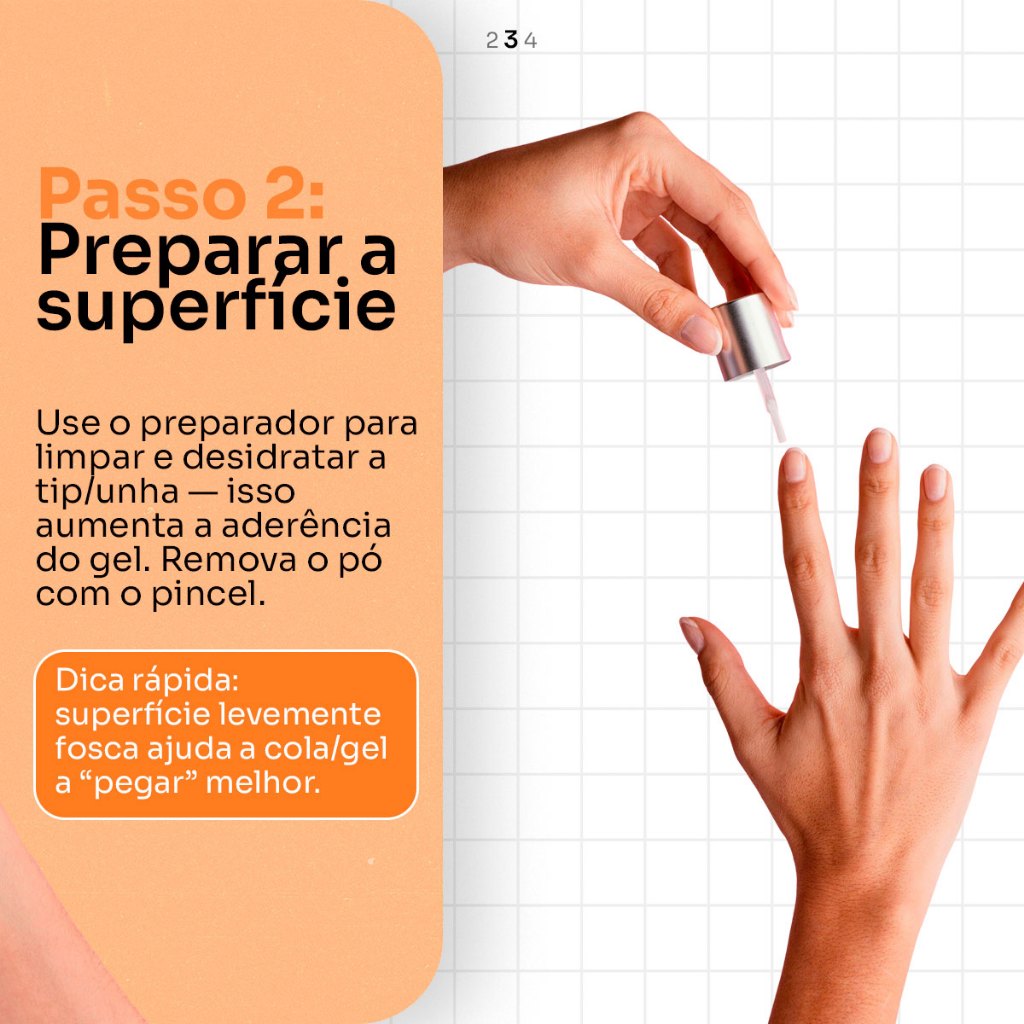 2 3 4

Passo 2:
Preparar a superfície

Use o preparador para limpar e desidratar a tip/unha — isso aumenta a aderência do gel. Remova o pó com o pincel.

Dica rápida: superfície levemente fosca ajuda a cola/gel a “pegar” melhor.