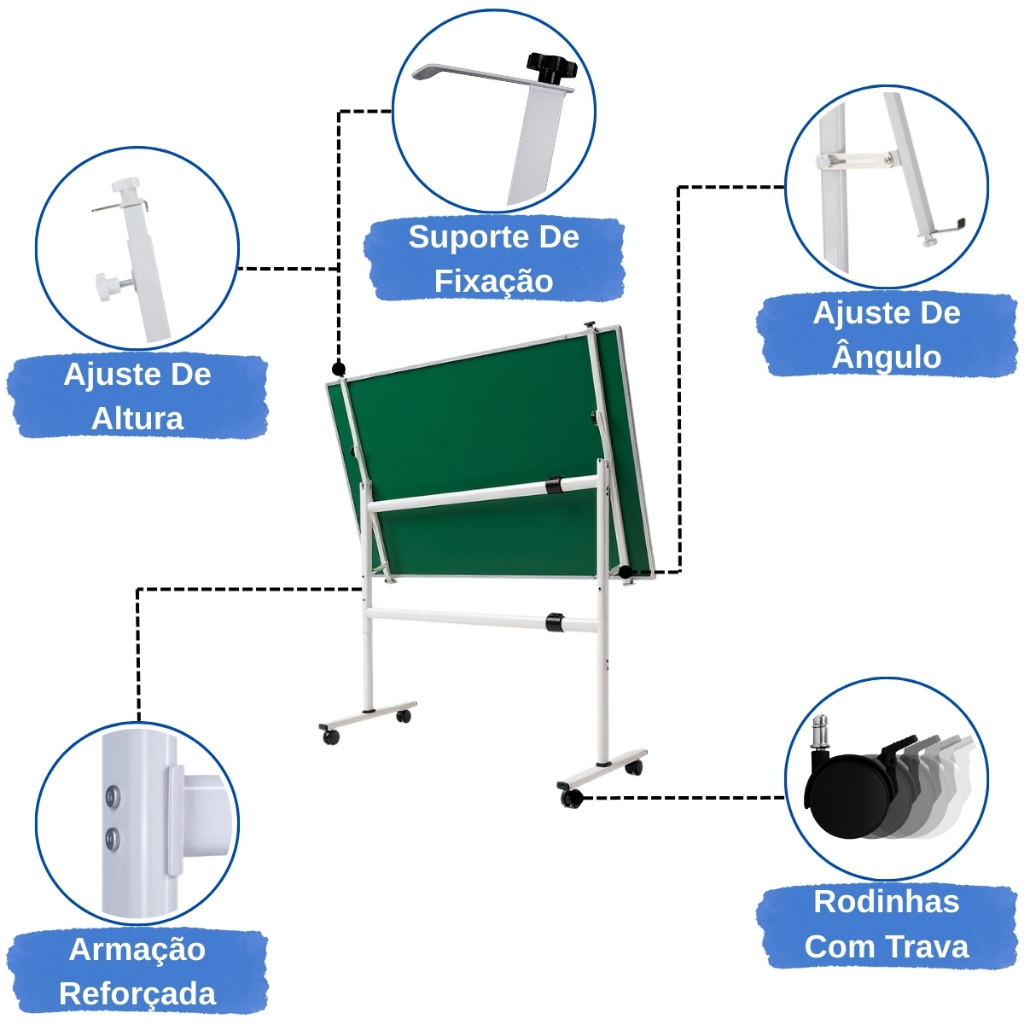 Suporte De Fixação

Ajuste De Altura

Ajuste De Ângulo

Armação Reforçada

Rodinhas Com Trava