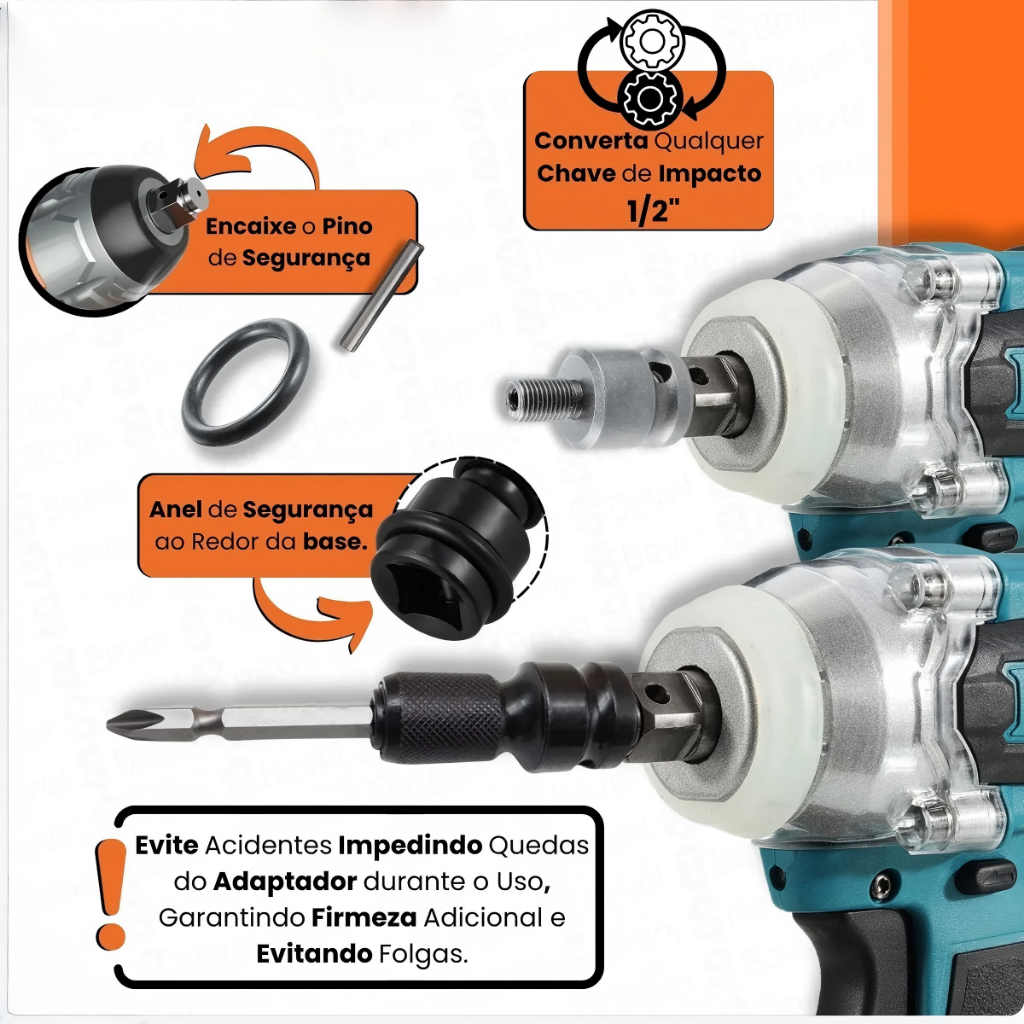 Converta Qualquer Chave de Impacto 1/2"

Encaixe o Pino de Segurança

Anel de Segurança ao Redor da base.

Evite Acidentes Impedindo Quedas do Adaptador durante o Uso, Garantindo Firmeza Adicional e Evitando Folgas.