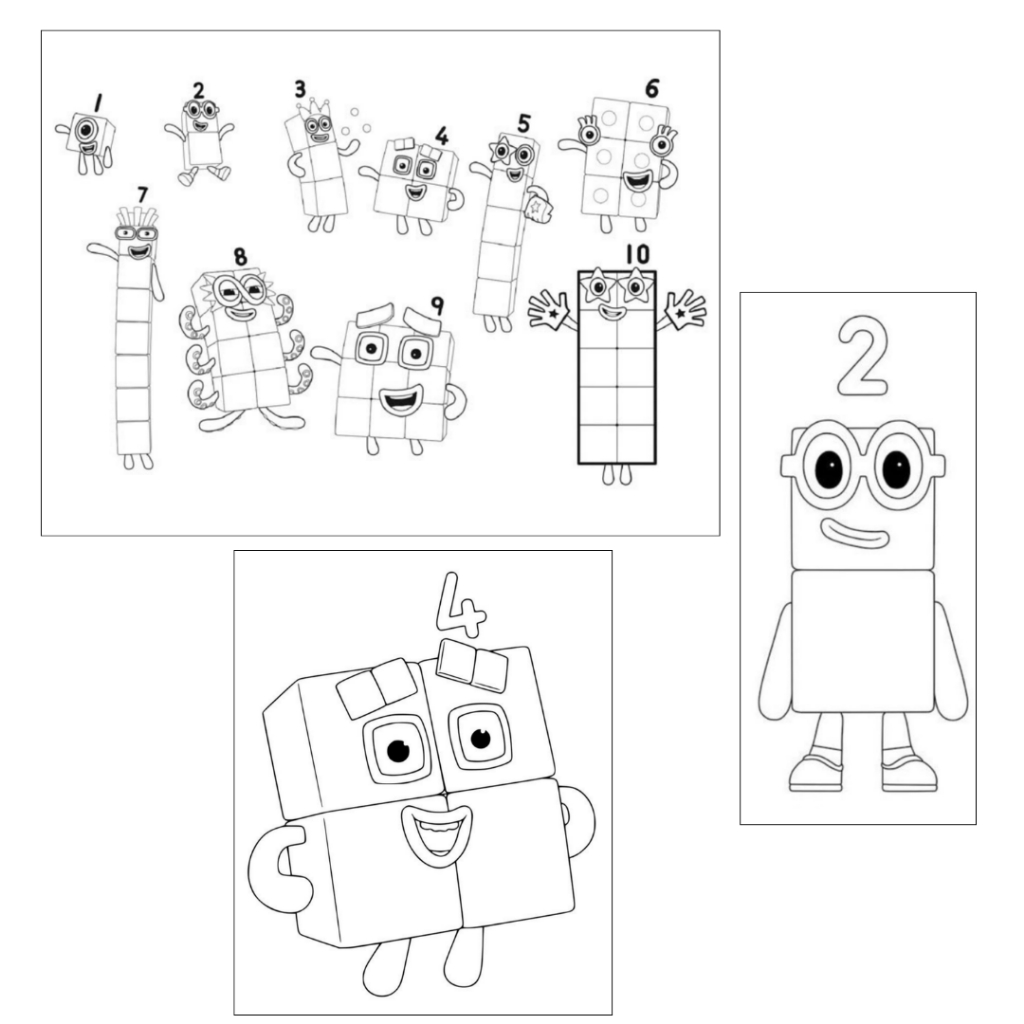 1
2
3
4
5
6
7
8
9
10

2

4