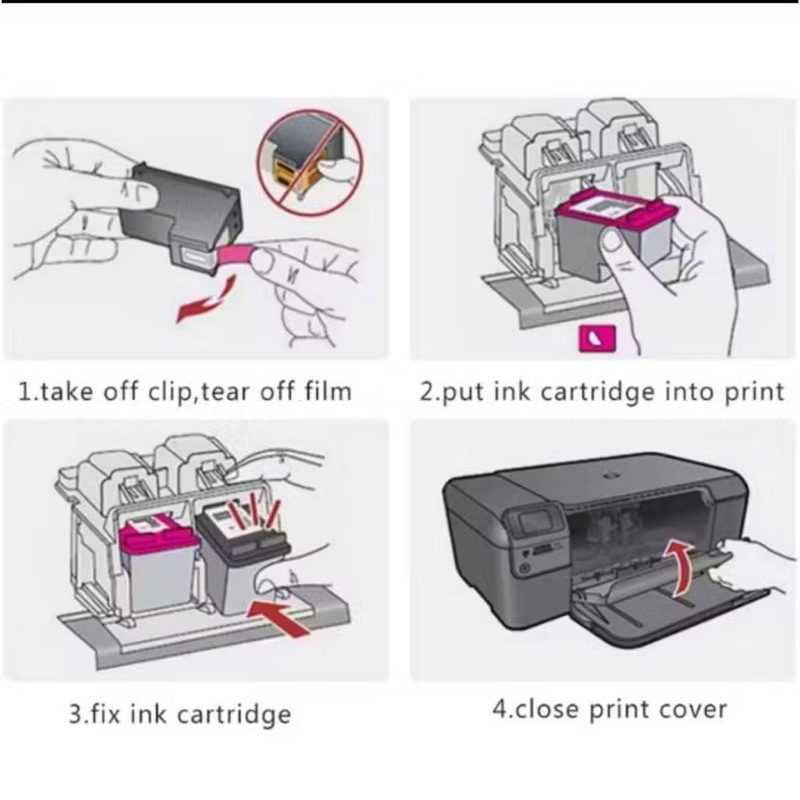 1.take off clip,tear off film

2.put ink cartridge into print

3.fix ink cartridge

4.close print cover