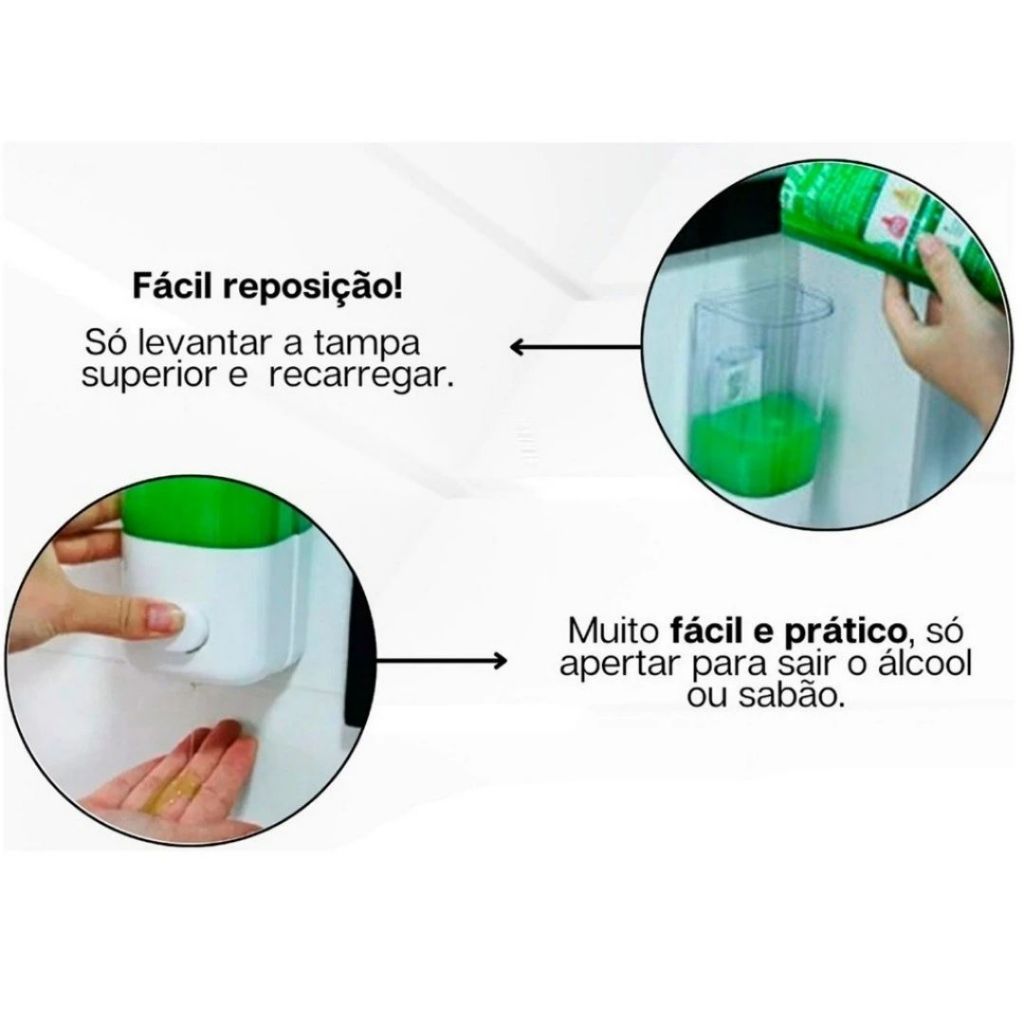 Fácil reposição!

Só levantar a tampa superior e recarregar.

Muito fácil e prático, só apertar para sair o álcool ou sabão.