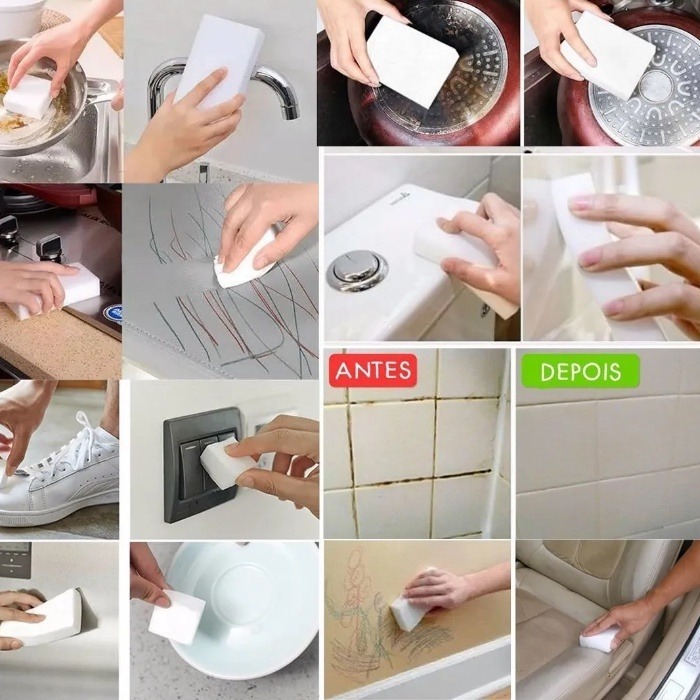 ANTES

DEPOIS