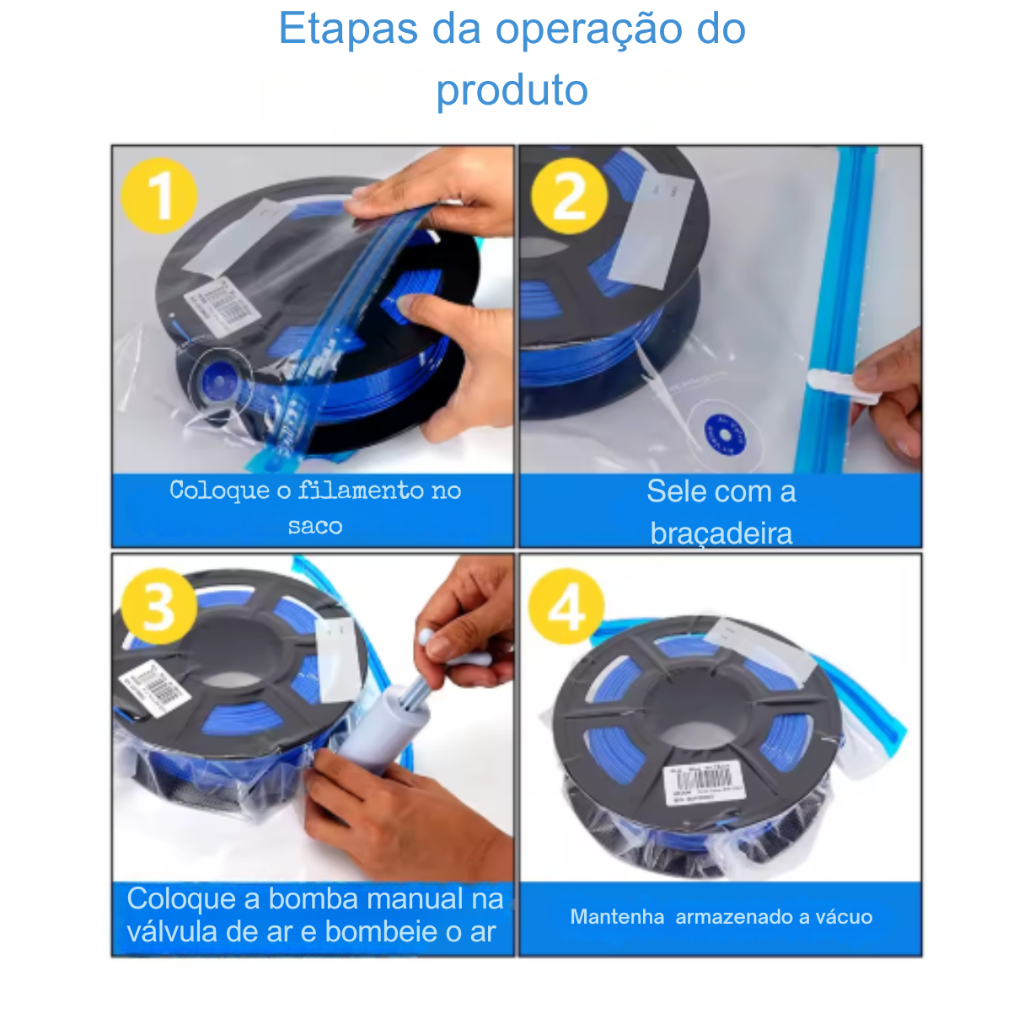 Etapas da operação do produto

1

Coloque o filamento no saco

2

Sele com a braçadeira

3

Coloque a bomba manual na válvula de ar e bombeie o ar

4

Mantenha armazenado a vácuo