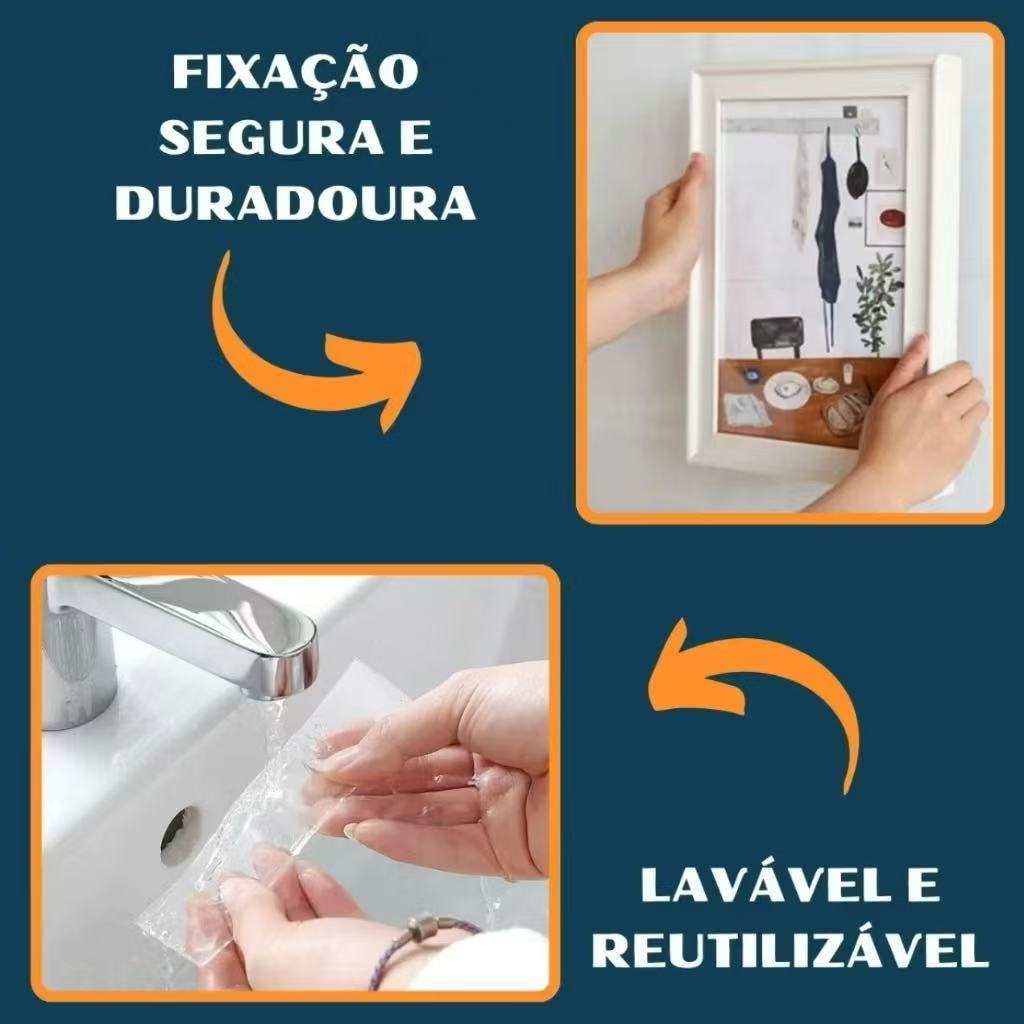 FIXAÇÃO SEGURA E DURADOURA

LAVÁVEL E REUTILIZÁVEL