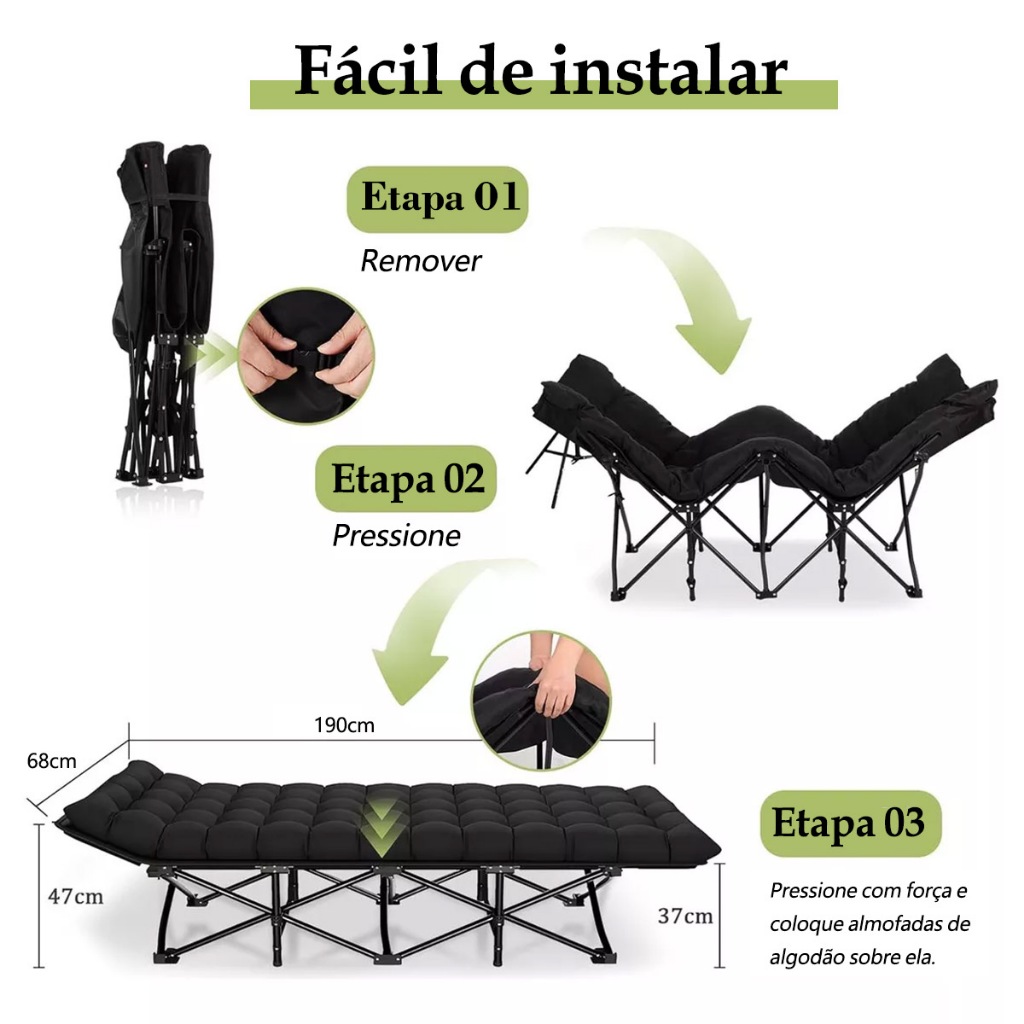 Fácil de instalar

Etapa 01
Remover

Etapa 02
Pressione

190cm
68cm
47cm
37cm

Etapa 03
Pressione com força e coloque almofadas de algodão sobre ela.