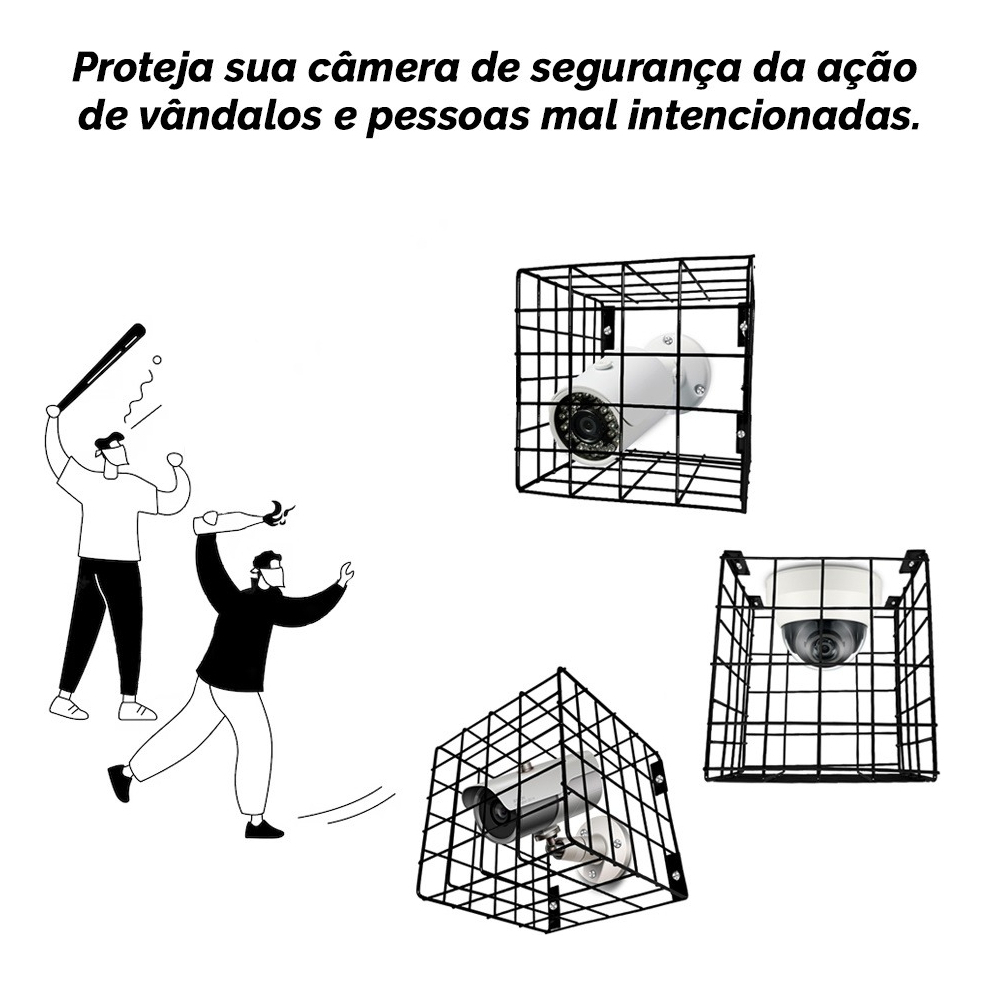 Proteja sua câmera de segurança da ação de vândalos e pessoas mal intencionadas.