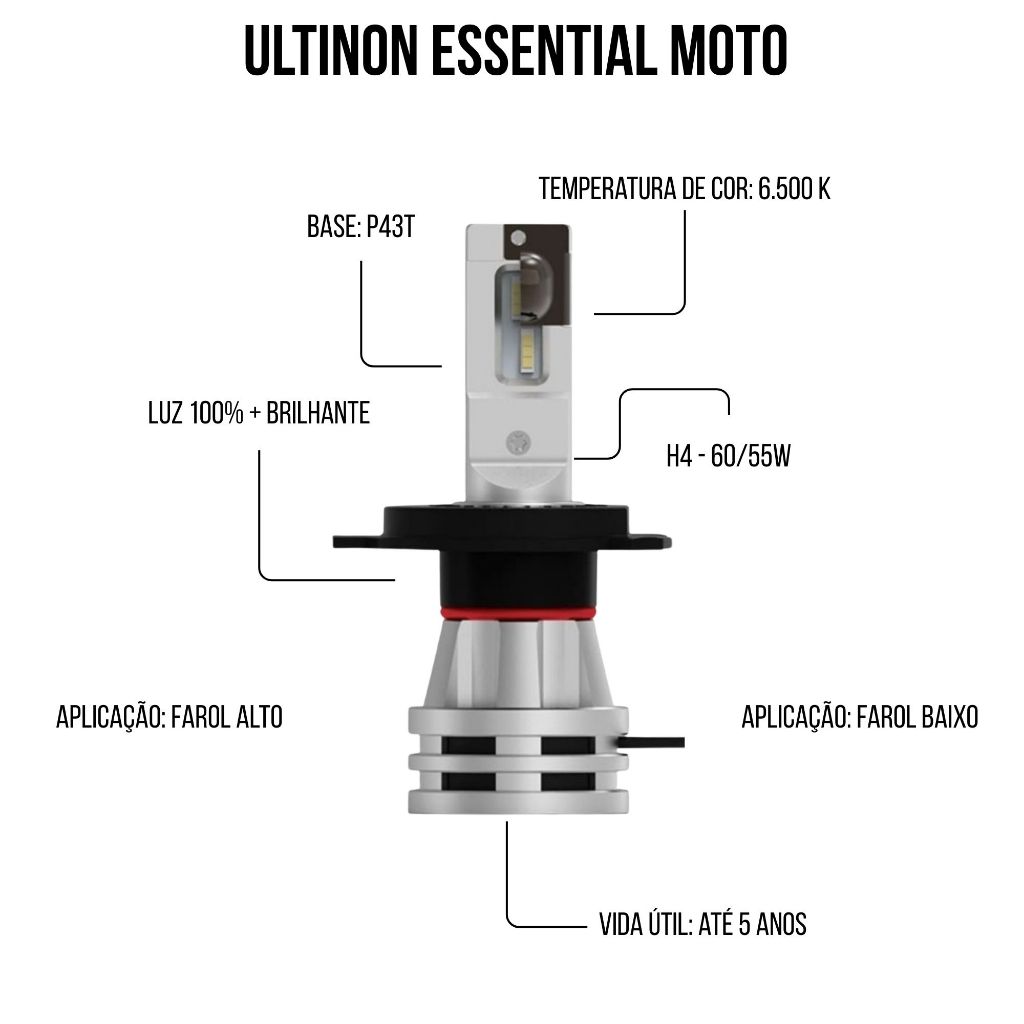 ULTINON ESSENTIAL MOTO

TEMPERATURA DE COR: 6.500 K

BASE: P43T

LUZ 100% + BRILHANTE

H4 - 60/55W

APLICAÇÃO: FAROL ALTO

APLICAÇÃO: FAROL BAIXO

VIDA ÚTIL: ATÉ 5 ANOS