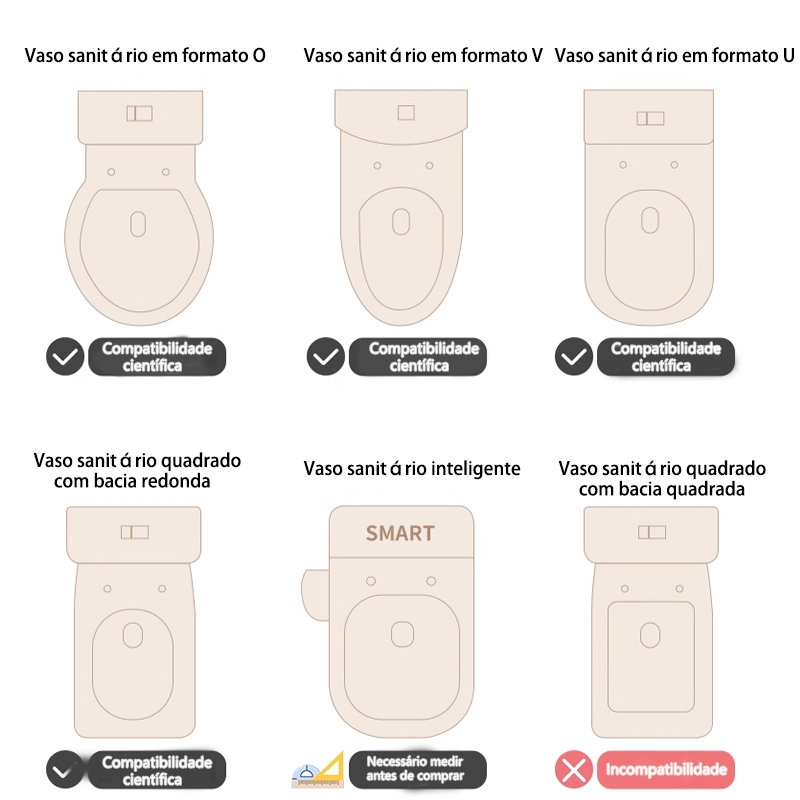 Vaso sanit á rio em formato O

Compatibilidade científica

Vaso sanit á rio em formato V

Compatibilidade científica

Vaso sanit á rio em formato U

Compatibilidade científica

Vaso sanit á rio quadrado com bacia redonda

Compatibilidade científica

Vaso sanit á rio inteligente

SMART

Necessário medir antes de comprar

Vaso sanit á rio quadrado com bacia quadrada

Incompatibilidade