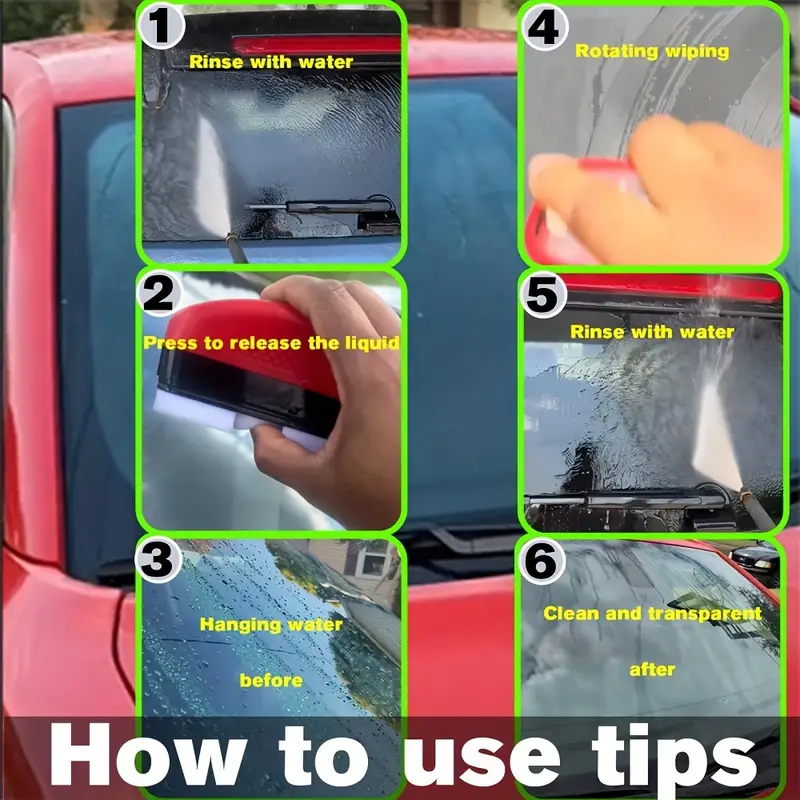 1
Rinse with water

2
Press to release the liquid

3
Hanging water

before

4
Rotating wiping

5
Rinse with water

6
Clean and transparent

after

How to use tips