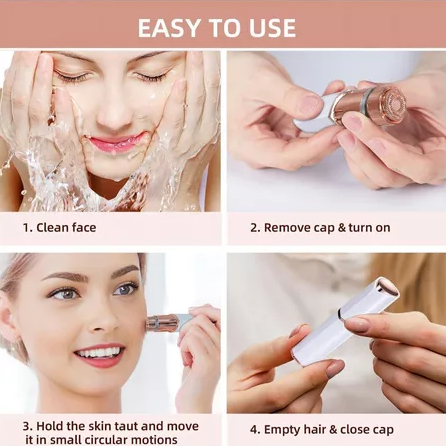 EASY TO USE

1. Clean face

2. Remove cap & turn on

3. Hold the skin taut and move it in small circular motions

4. Empty hair & close cap