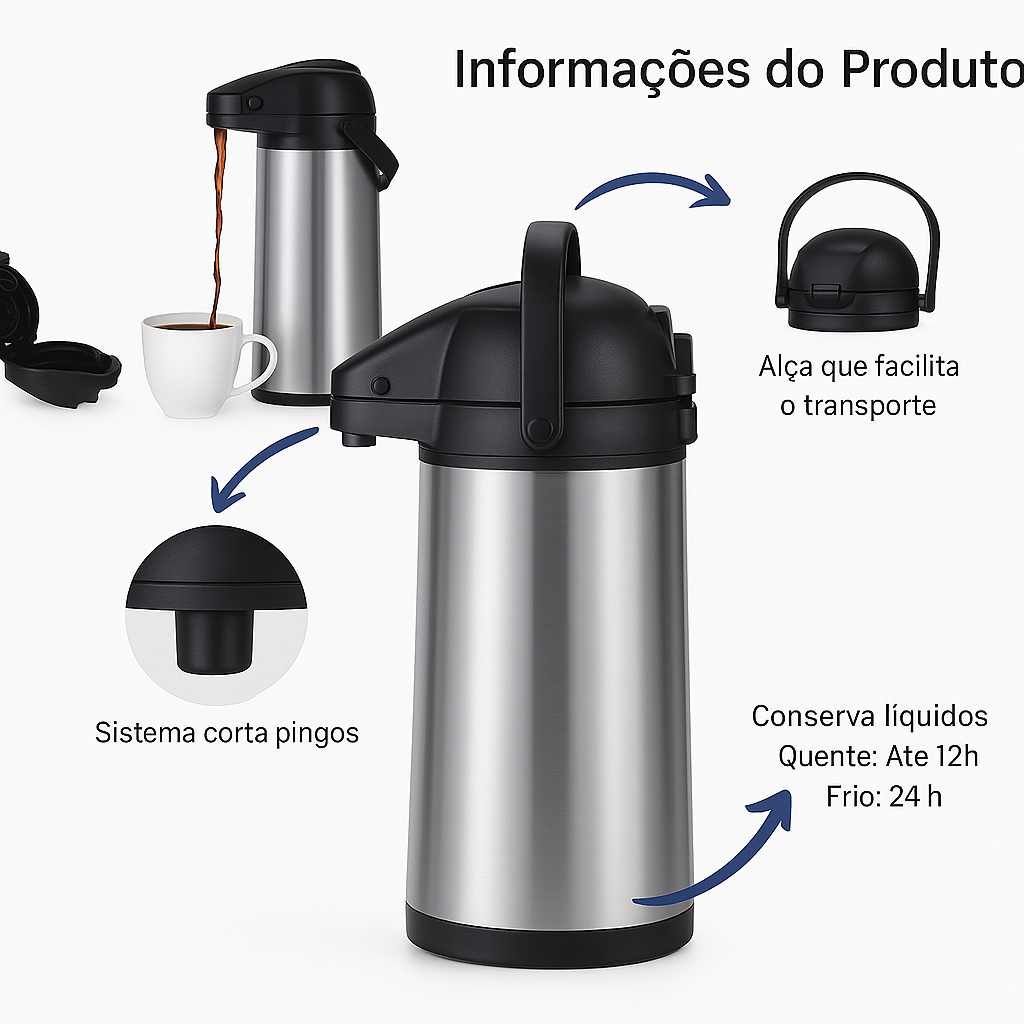 Informações do Produto

Alça que facilita o transporte

Sistema corta pingos

Conserva líquidos
Quente: Ate 12h
Frio: 24 h