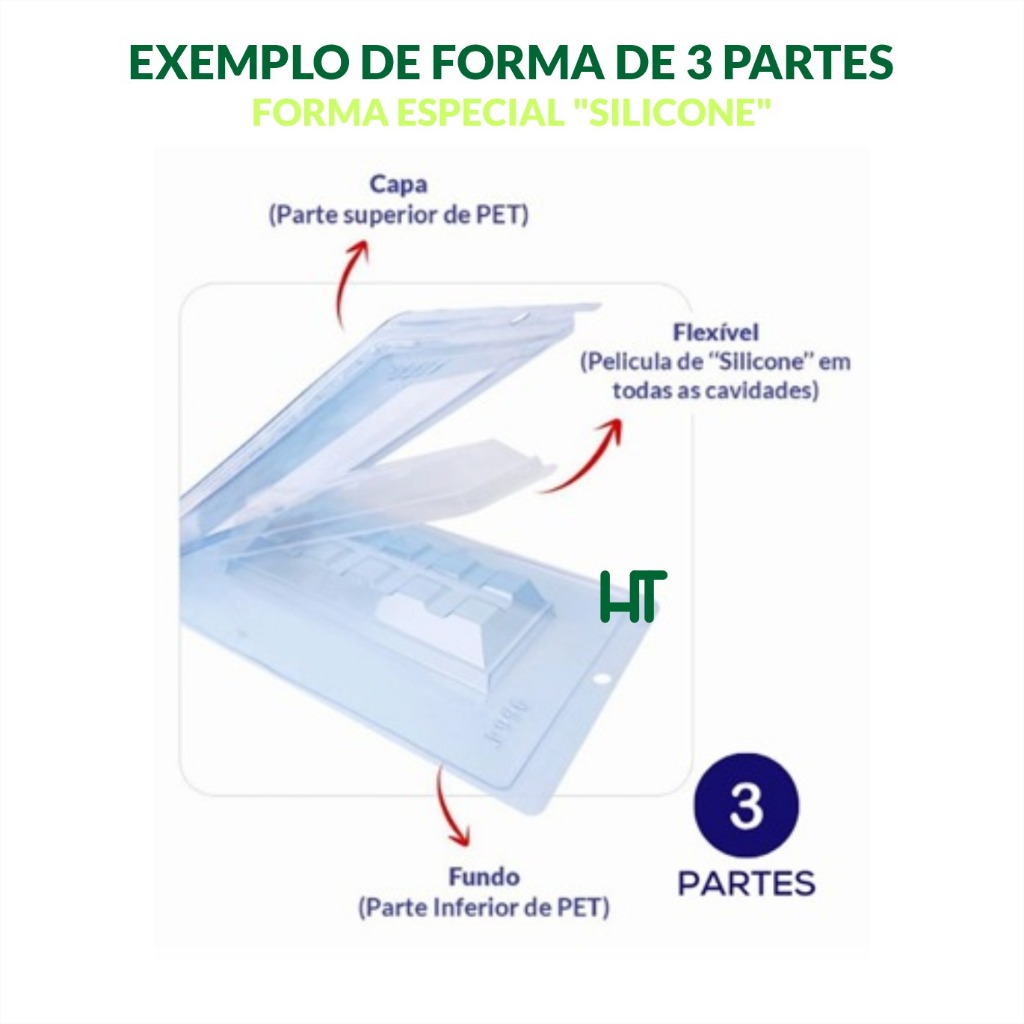 EXEMPLO DE FORMA DE 3 PARTES
FORMA ESPECIAL "SILICONE"

Capa
(Parte superior de PET)

Flexível
(Pelicula de "Silicone" em todas as cavidades)

HT

Fundo
(Parte Inferior de PET)

3
PARTES