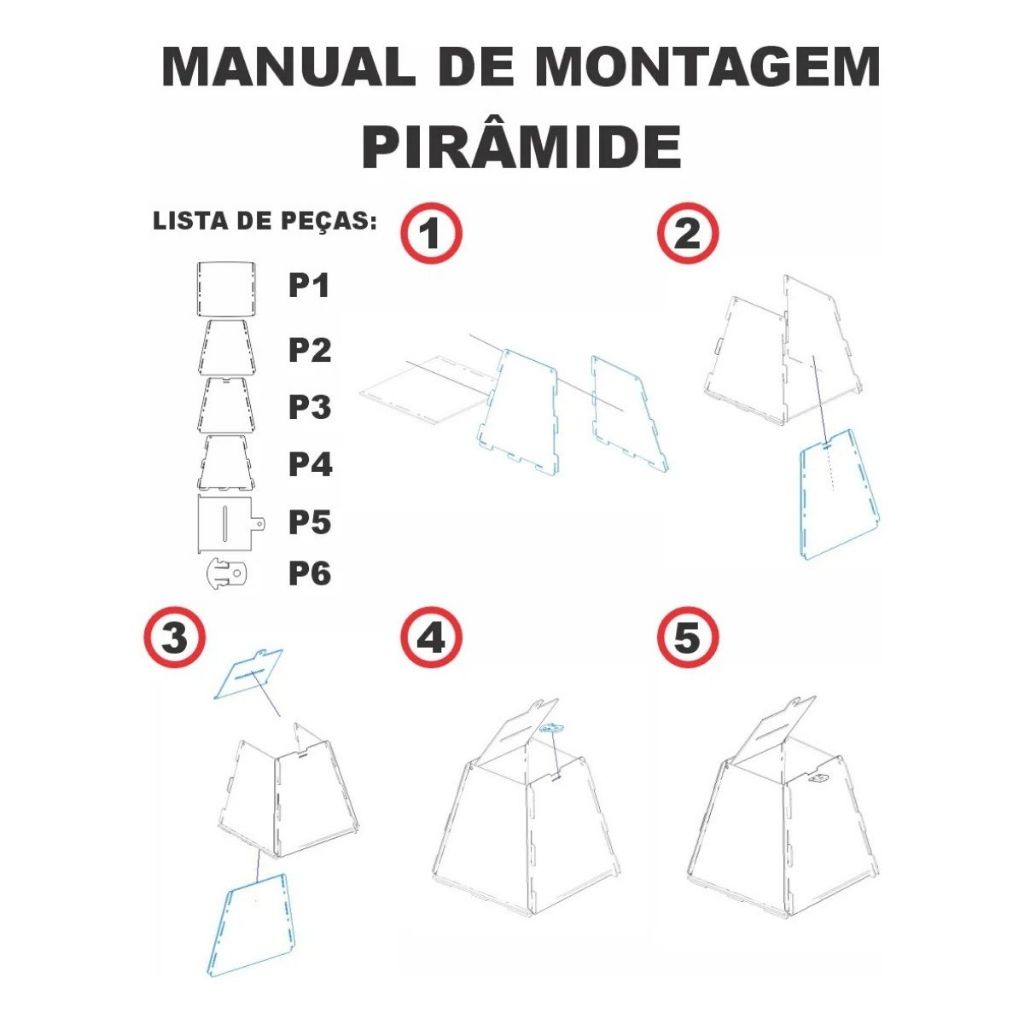 MANUAL DE MONTAGEM
PIRÂMIDE

LISTA DE PEÇAS:

P1
P2
P3
P4
P5
P6

1

2

3

4

5