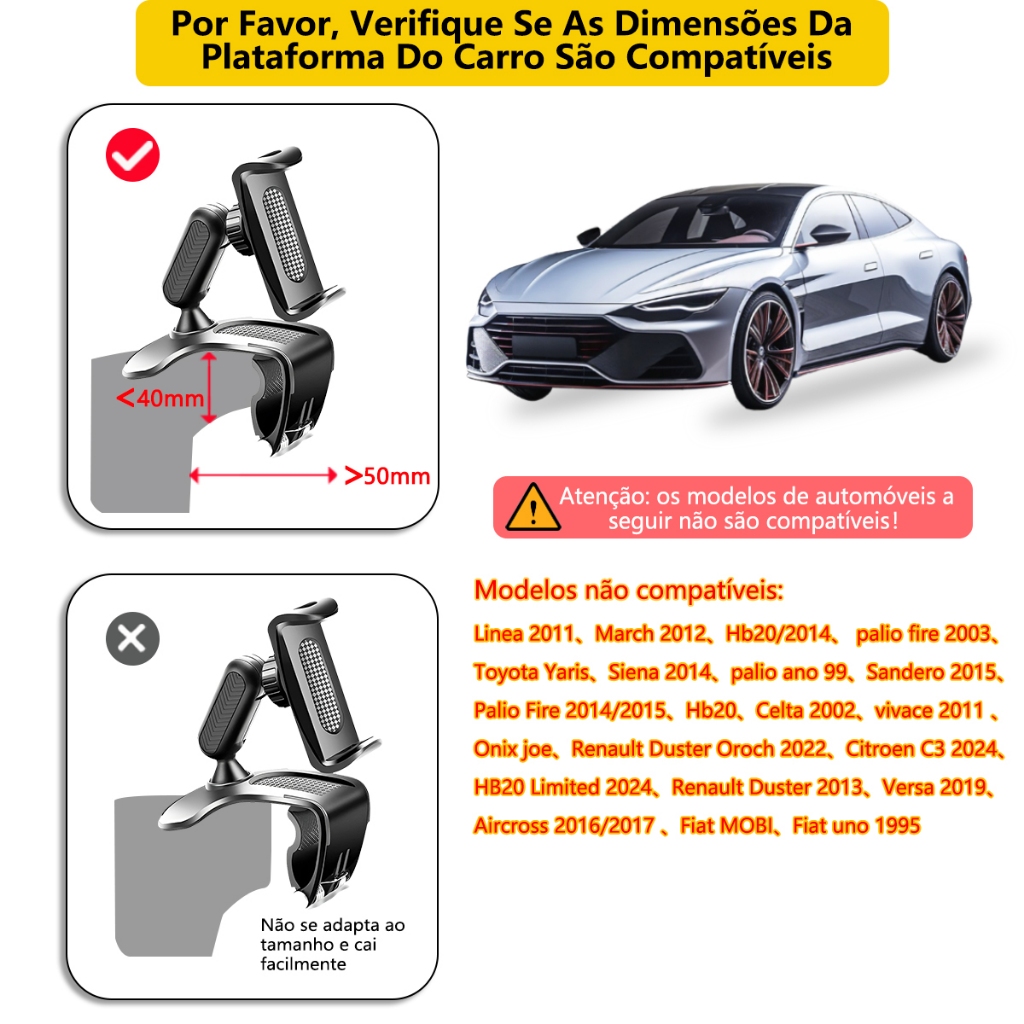 Por Favor, Verifique Se As Dimensões Da Plataforma Do Carro São Compatíveis

<40mm

>50mm

Atenção: os modelos de automóveis a seguir não são compatíveis!

Modelos não compatíveis:

Linea 2011、March 2012、Hb20/2014、 palio fire 2003、Toyota Yaris、Siena 2014、palio ano 99、Sandero 2015、Palio Fire 2014/2015、Hb20、Celta 2002、vivace 2011 、Onix joe、Renault Duster Oroch 2022、Citroen C3 2024、HB20 Limited 2024、Renault Duster 2013、Versa 2019、Aircross 2016/2017 、Fiat MOBI、Fiat uno 1995

Não se adapta ao tamanho e cai facilmente