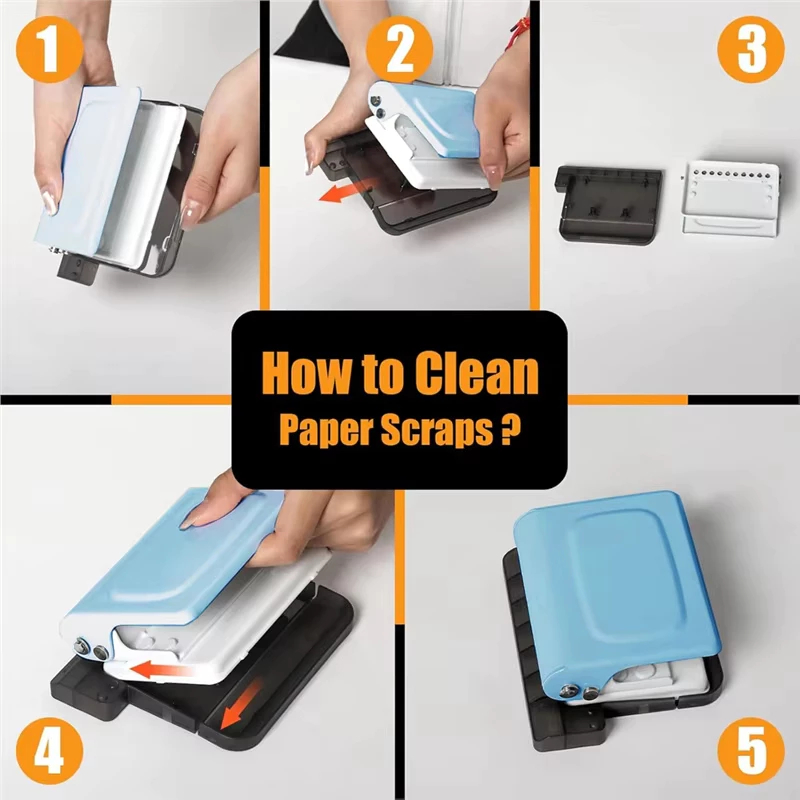 1

2

3

How to Clean
Paper Scraps ?

4

5