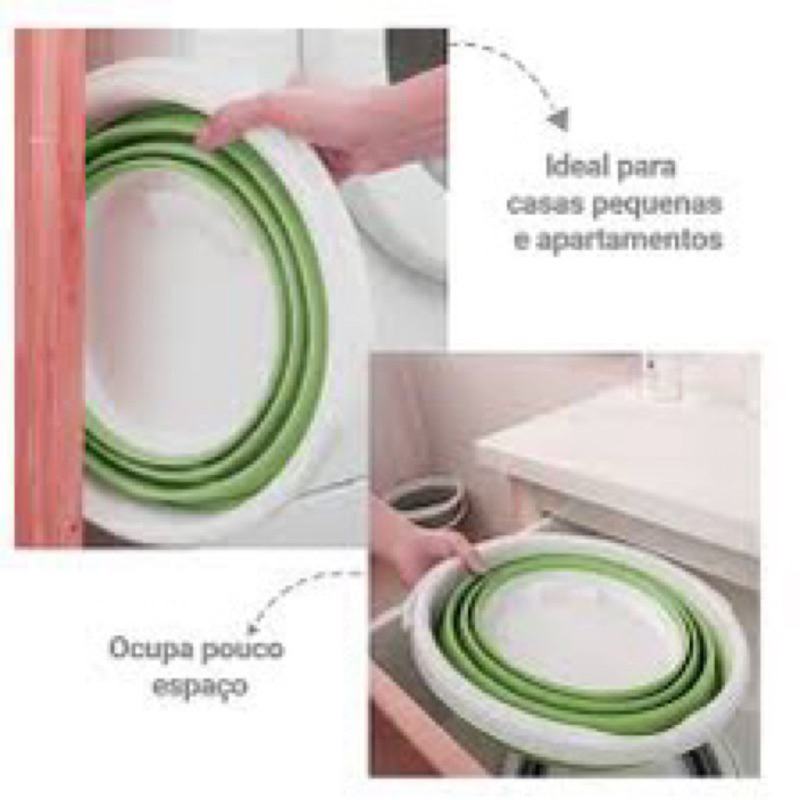 Ideal para casas pequenas e apartamentos

Ocupa pouco espaço