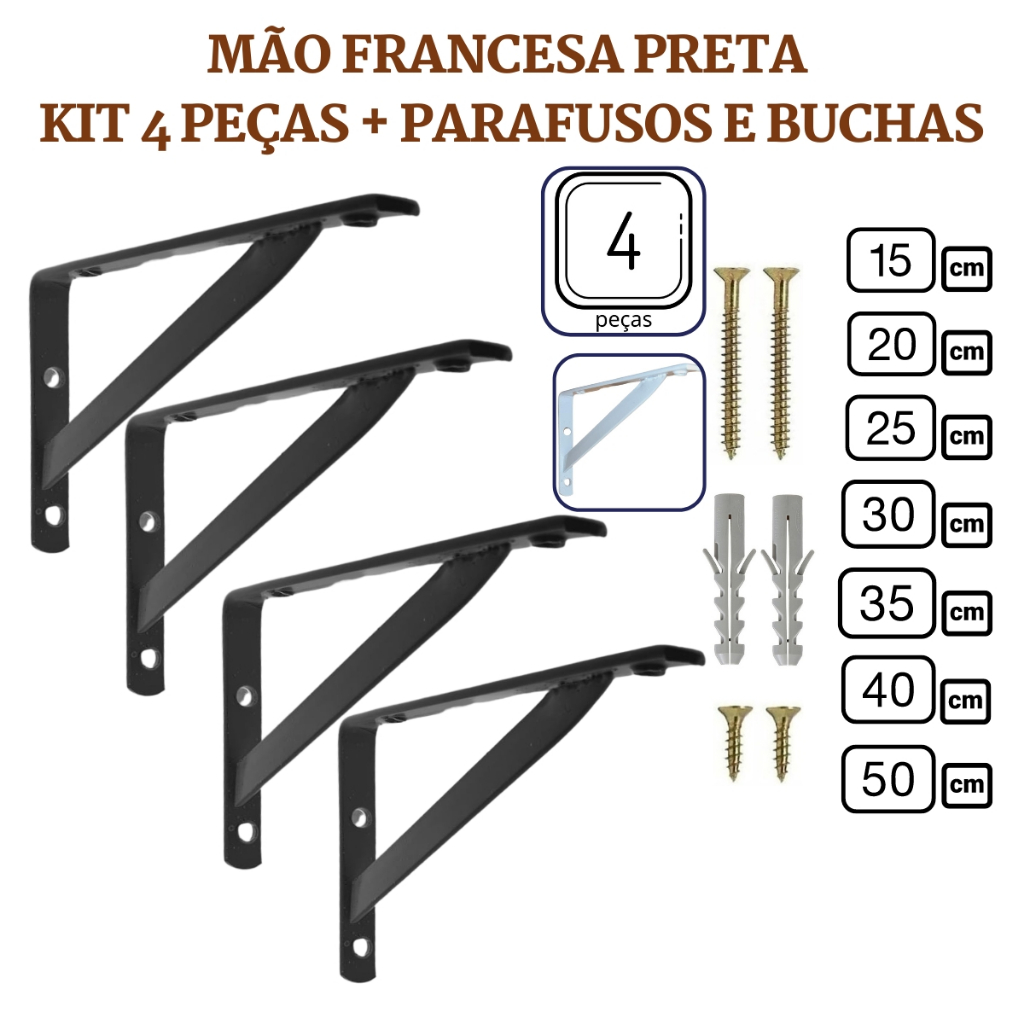 MÃO FRANCESA PRETA
KIT 4 PEÇAS + PARAFUSOS E BUCHAS

4
peças

15 cm
20 cm
25 cm
30 cm
35 cm
40 cm
50 cm